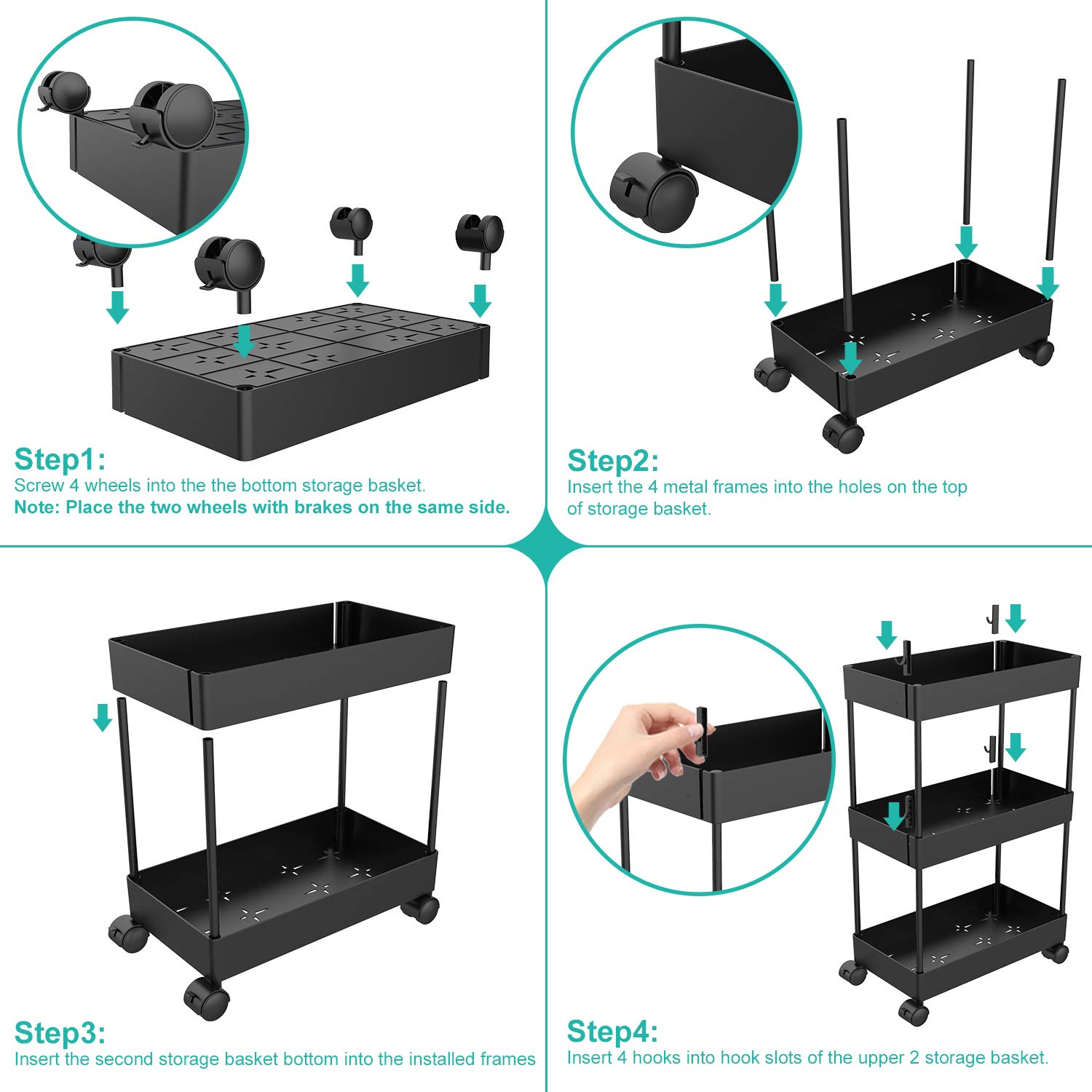 Step1:
Screw 4 wheels into the the bottom storage basket.
Note: Place the two wheels with brakes on the same side.

Step2:
Insert the 4 metal frames into the holes on the top of storage basket.

Step3:
Insert the second storage basket bottom into the installed frames

Step4:
Insert 4 hooks into hook slots of the upper 2 storage basket.