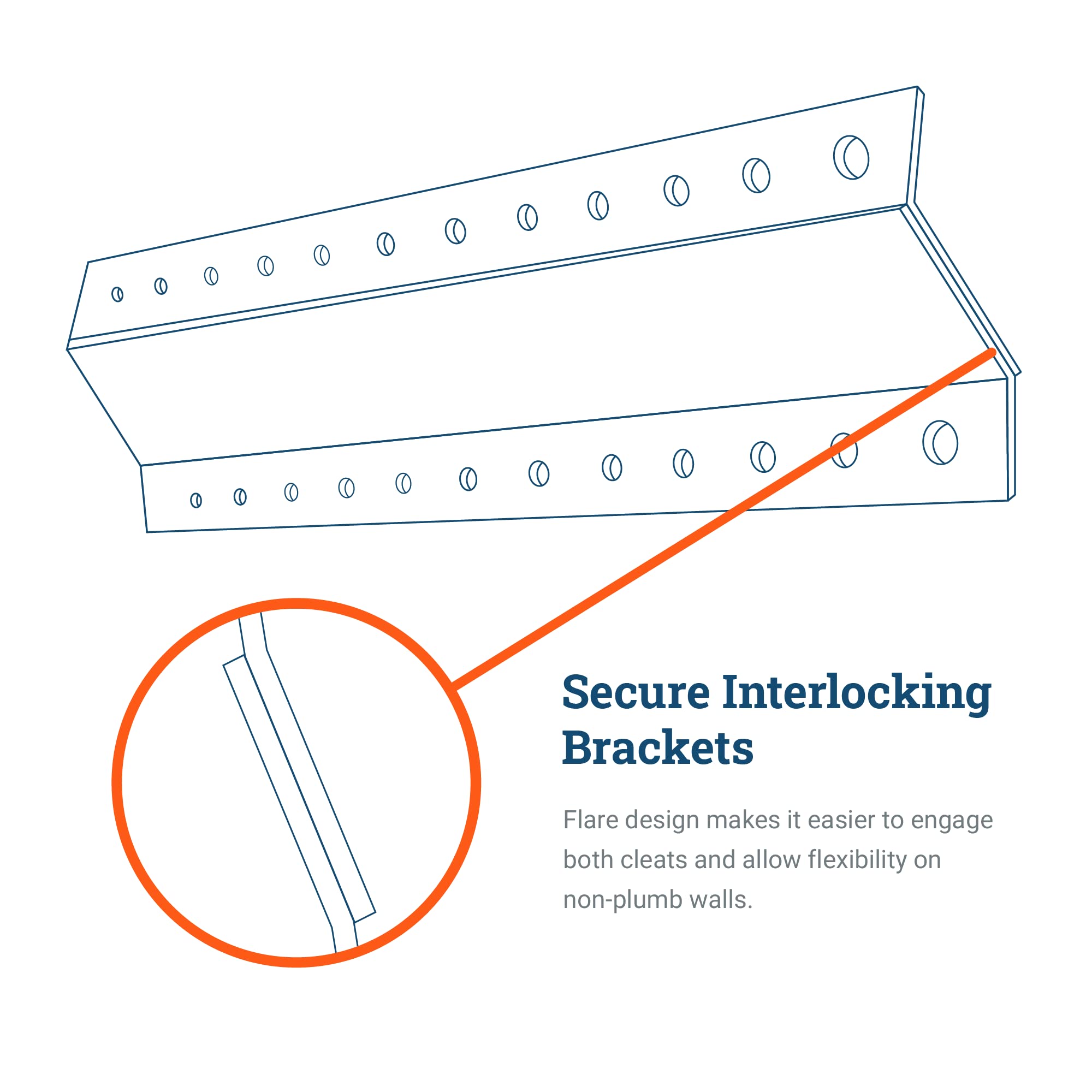 Secure Interlocking Brackets

Flare design makes it easier to engage both cleats and allow flexibility on non-plumb walls.