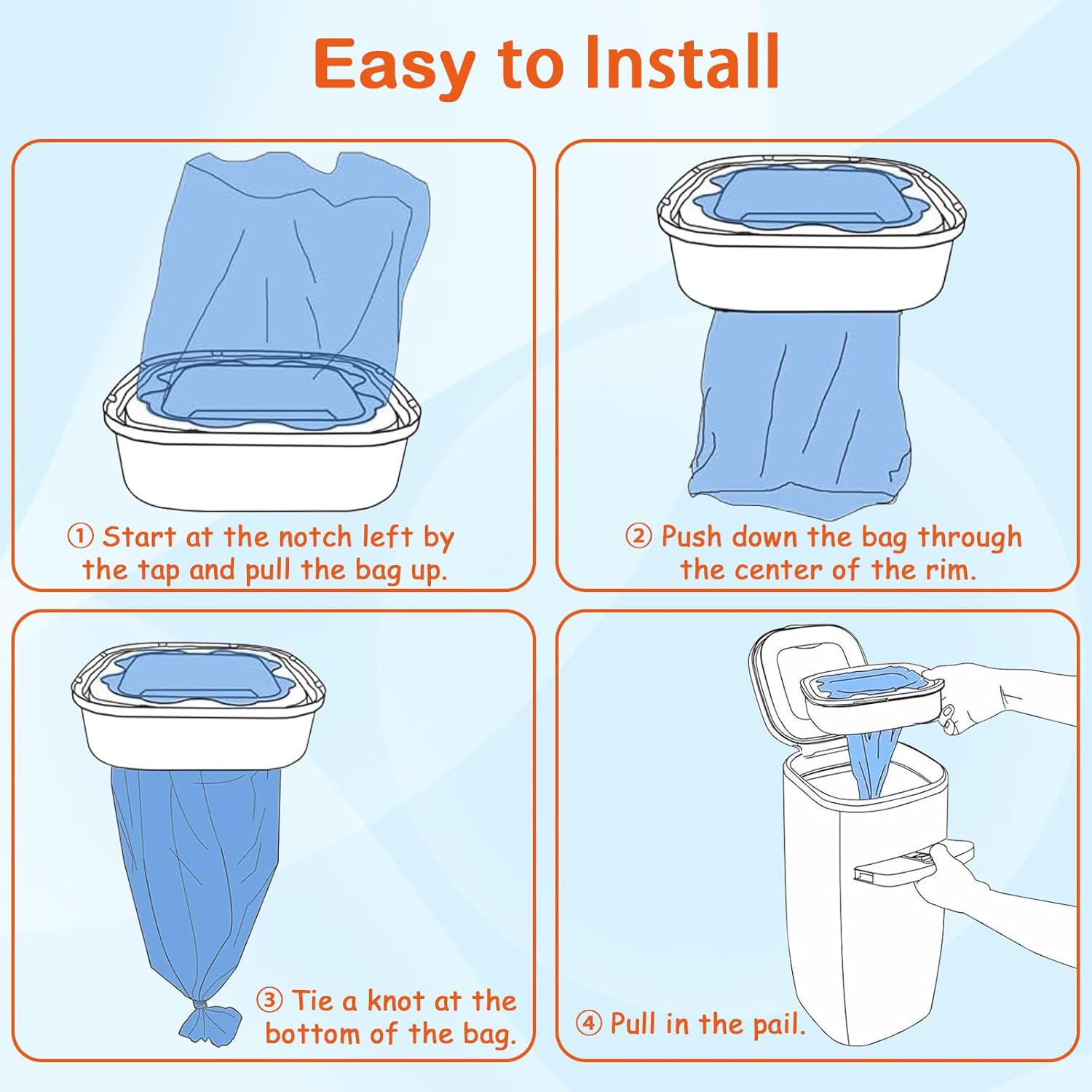 Easy to Install

① Start at the notch left by the tap and pull the bag up.

② Push down the bag through the center of the rim.

③ Tie a knot at the bottom of the bag.

④ Pull in the pail.