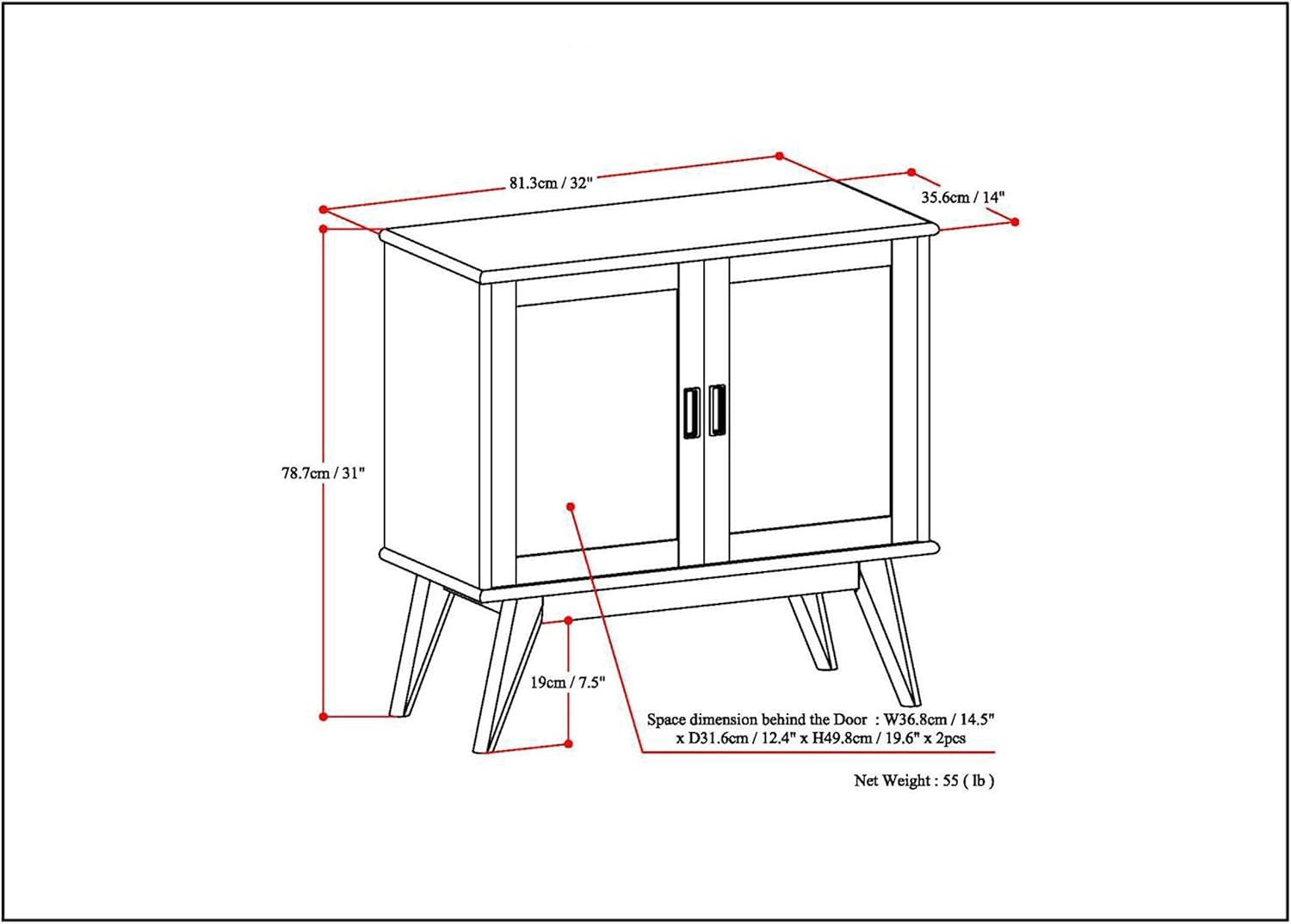 81.3cm / 32"

35.6cm / 14"

78.7cm / 31"

19cm / 7.5"

Space dimension behind the Door : W36.8cm / 14.5" x D31.6cm / 12.4" x H49.8cm / 19.6" x 2pcs

Net Weight : 55 ( lb )