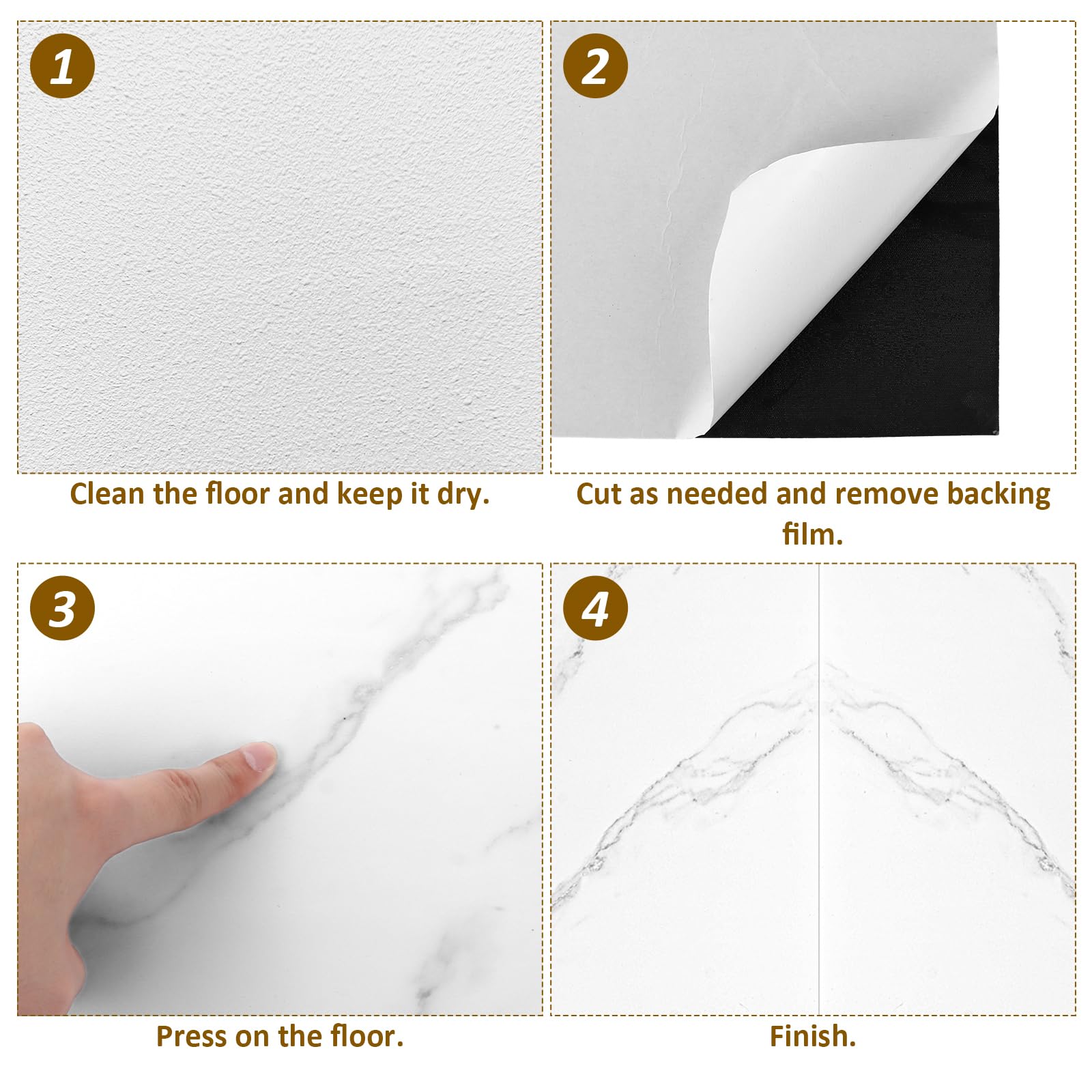 1

Clean the floor and keep it dry.

2

Cut as needed and remove backing film.

3

Press on the floor.

4

Finish.