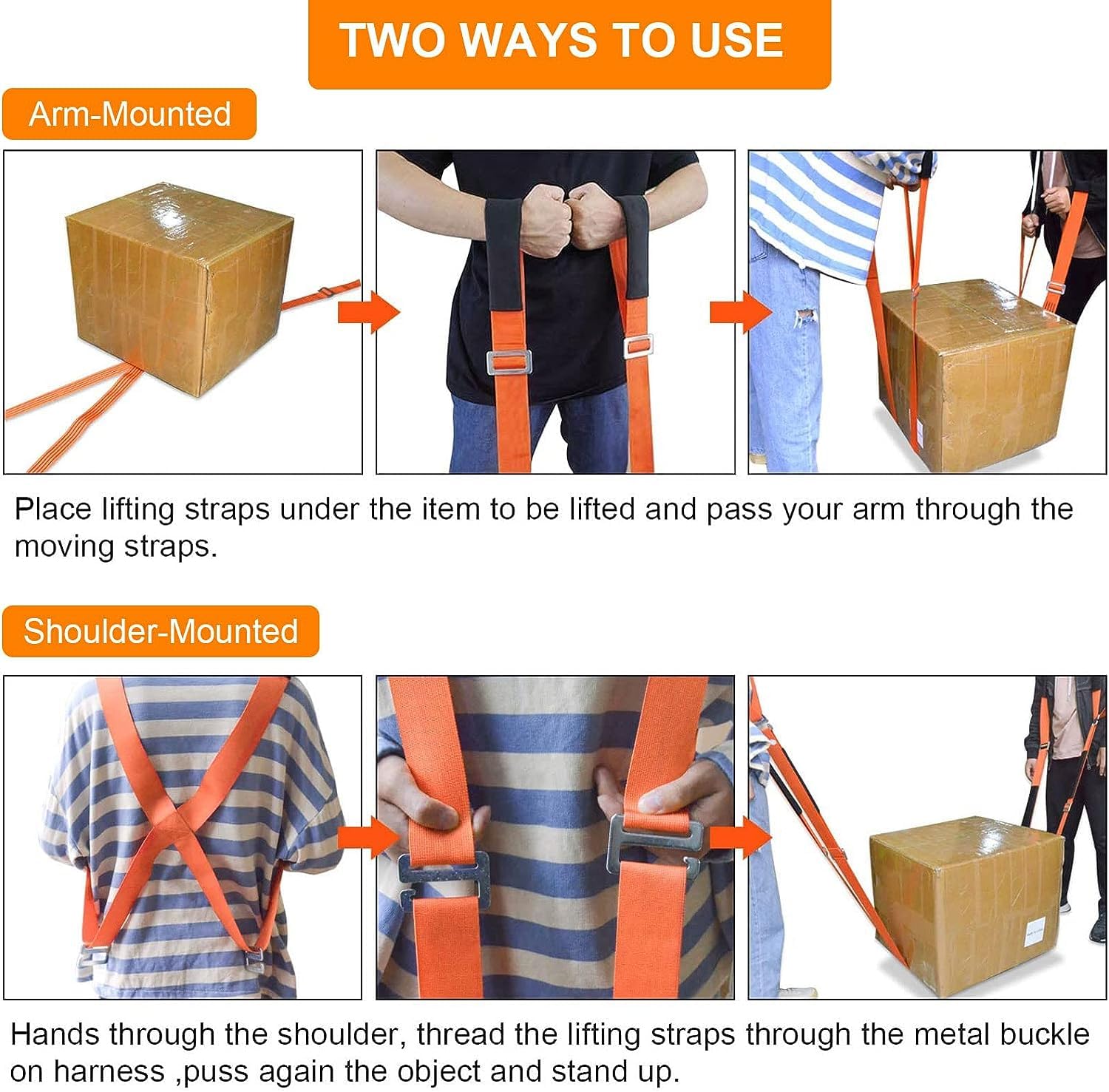 TWO WAYS TO USE

Arm-Mounted

Place lifting straps under the item to be lifted and pass your arm through the moving straps.

Shoulder-Mounted

Hands through the shoulder, thread the lifting straps through the metal buckle on harness ,puss again the object and stand up.