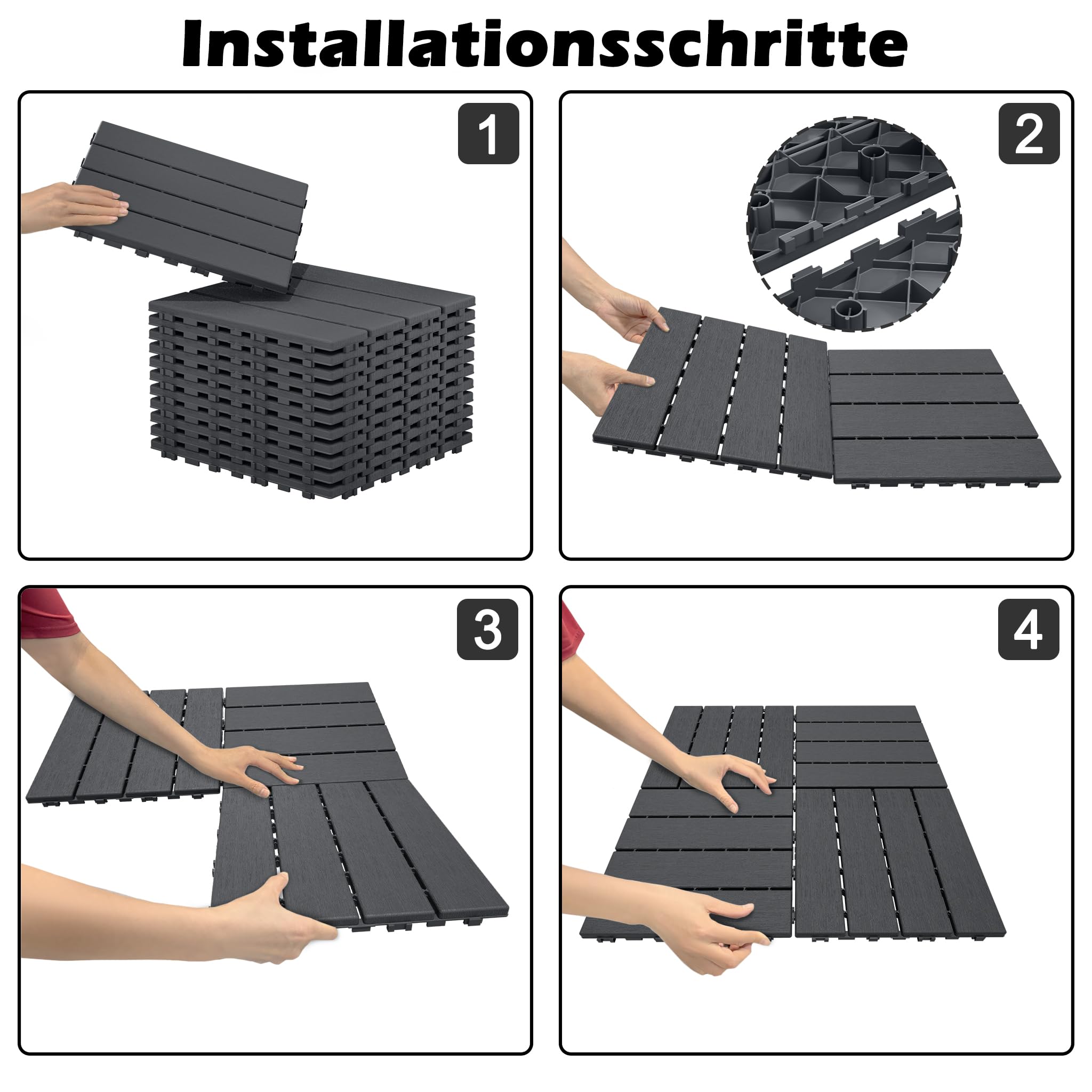 Installationsschritte

1

2

3

4