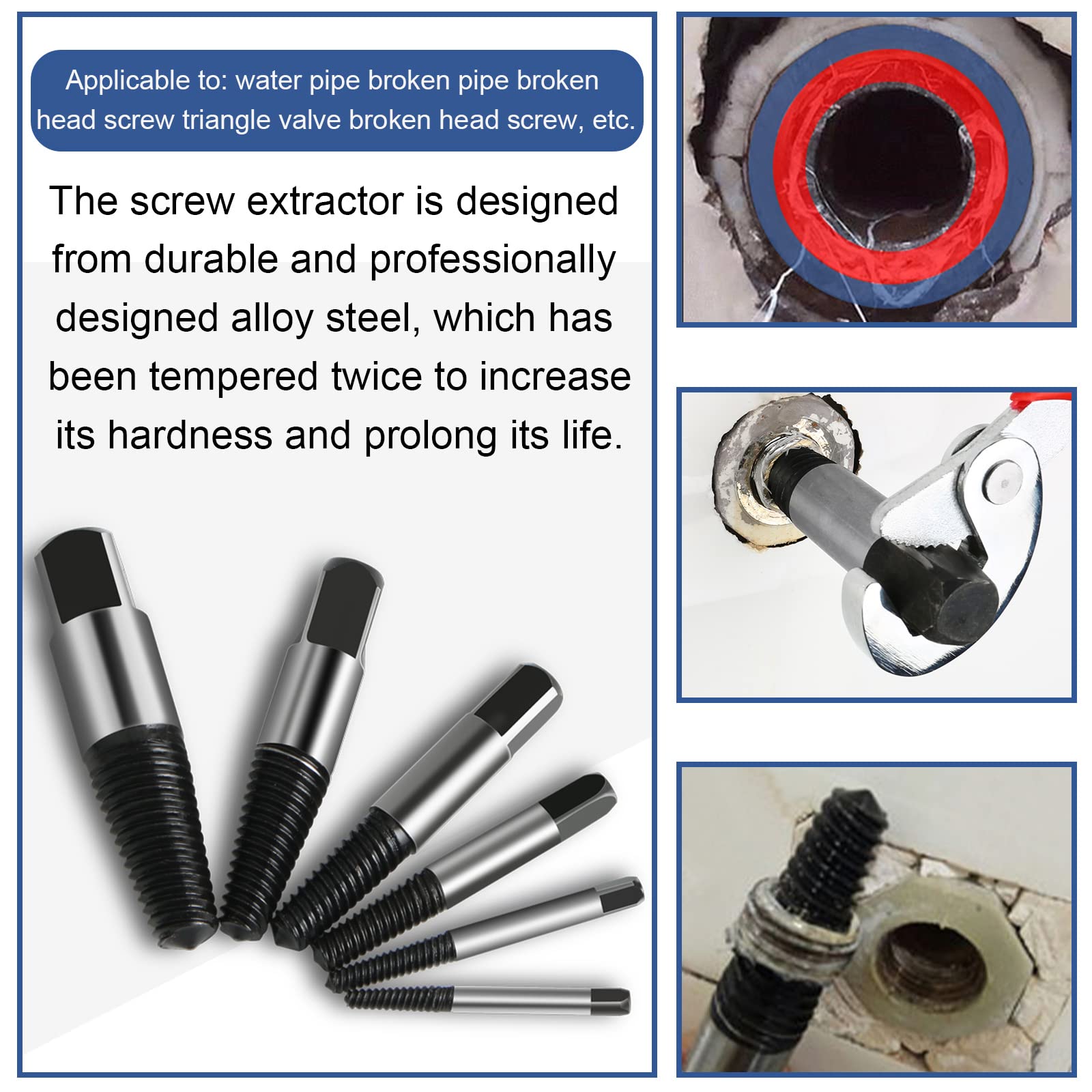 Applicable to: water pipe broken pipe broken head screw triangle valve broken head screw, etc.

The screw extractor is designed from durable and professionally designed alloy steel, which has been tempered twice to increase its hardness and prolong its life.