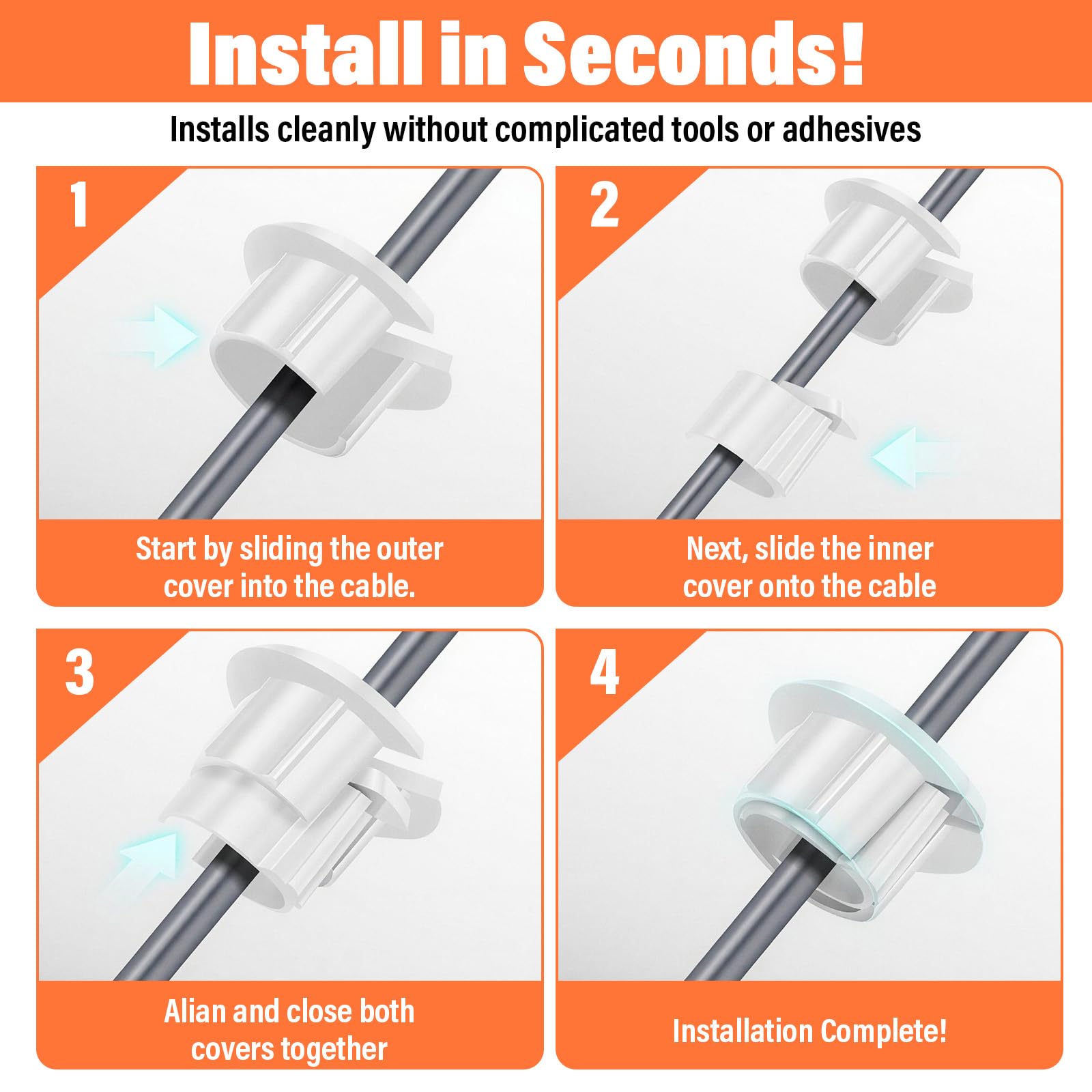 Install in Seconds!

Installs cleanly without complicated tools or adhesives

1

Start by sliding the outer cover into the cable.

2

Next, slide the inner cover onto the cable

3

Alian and close both covers together

4

Installation Complete!