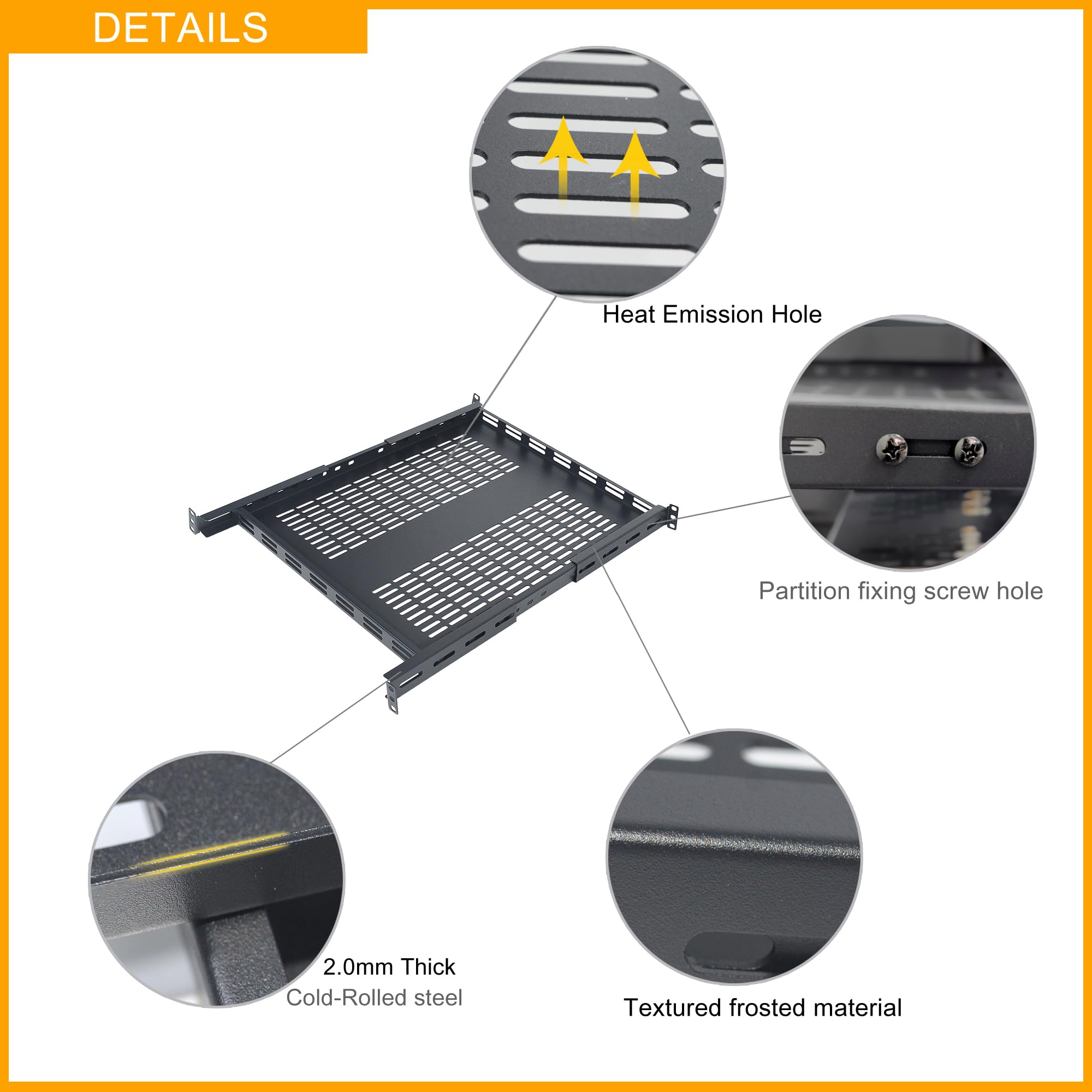 DETAILS

Heat Emission Hole

Partition fixing screw hole

2.0mm Thick
Cold-Rolled steel

Textured frosted material