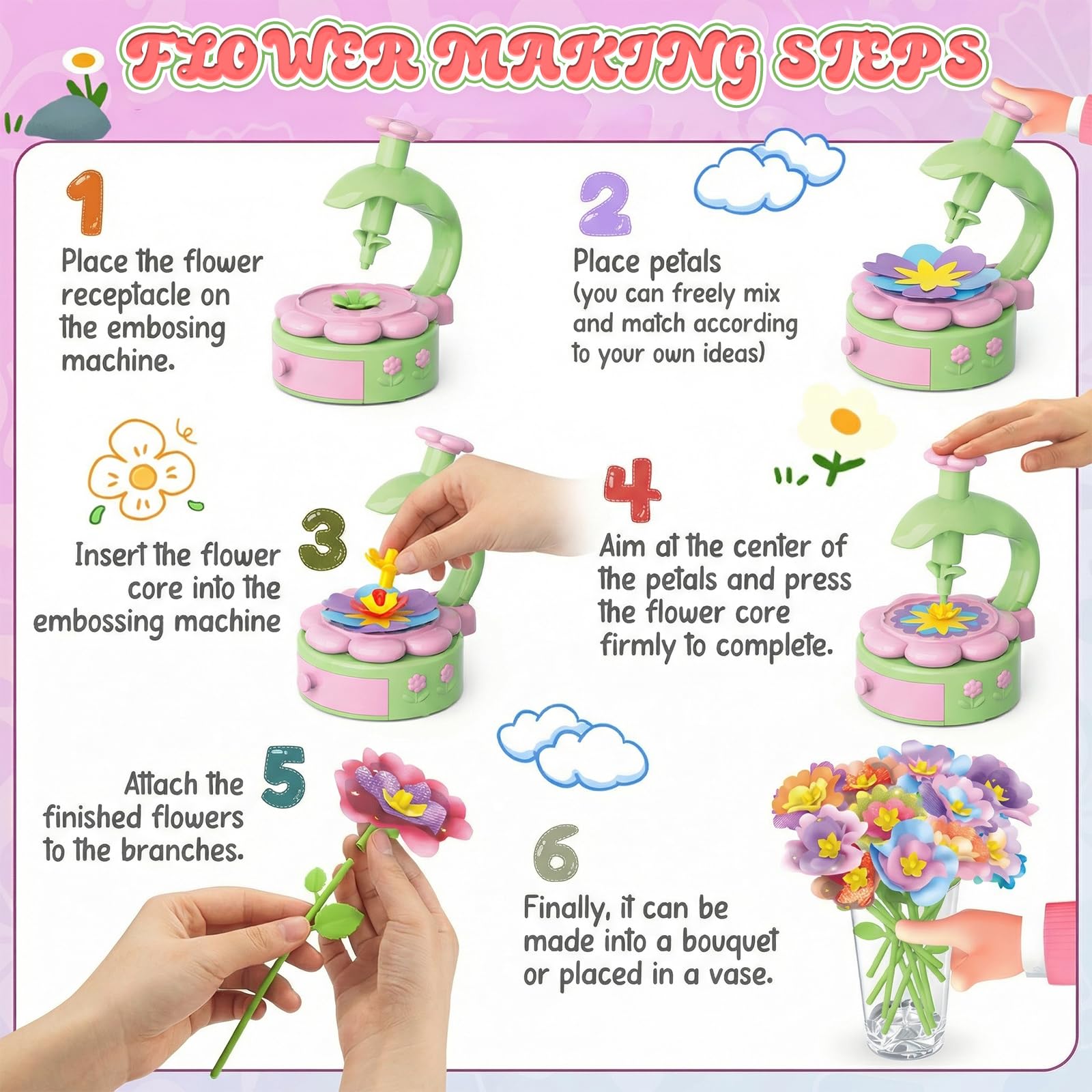 FLOWER MAKING STEPS

1
Place the flower receptacle on the embosing machine.

2
Place petals (you can freely mix and match according to your own ideas)

3
Insert the flower core into the embossing machine

4
Aim at the center of the petals and press the flower core firmly to complete.

5
Attach the finished flowers to the branches.

6
Finally, it can be made into a bouquet or placed in a vase.