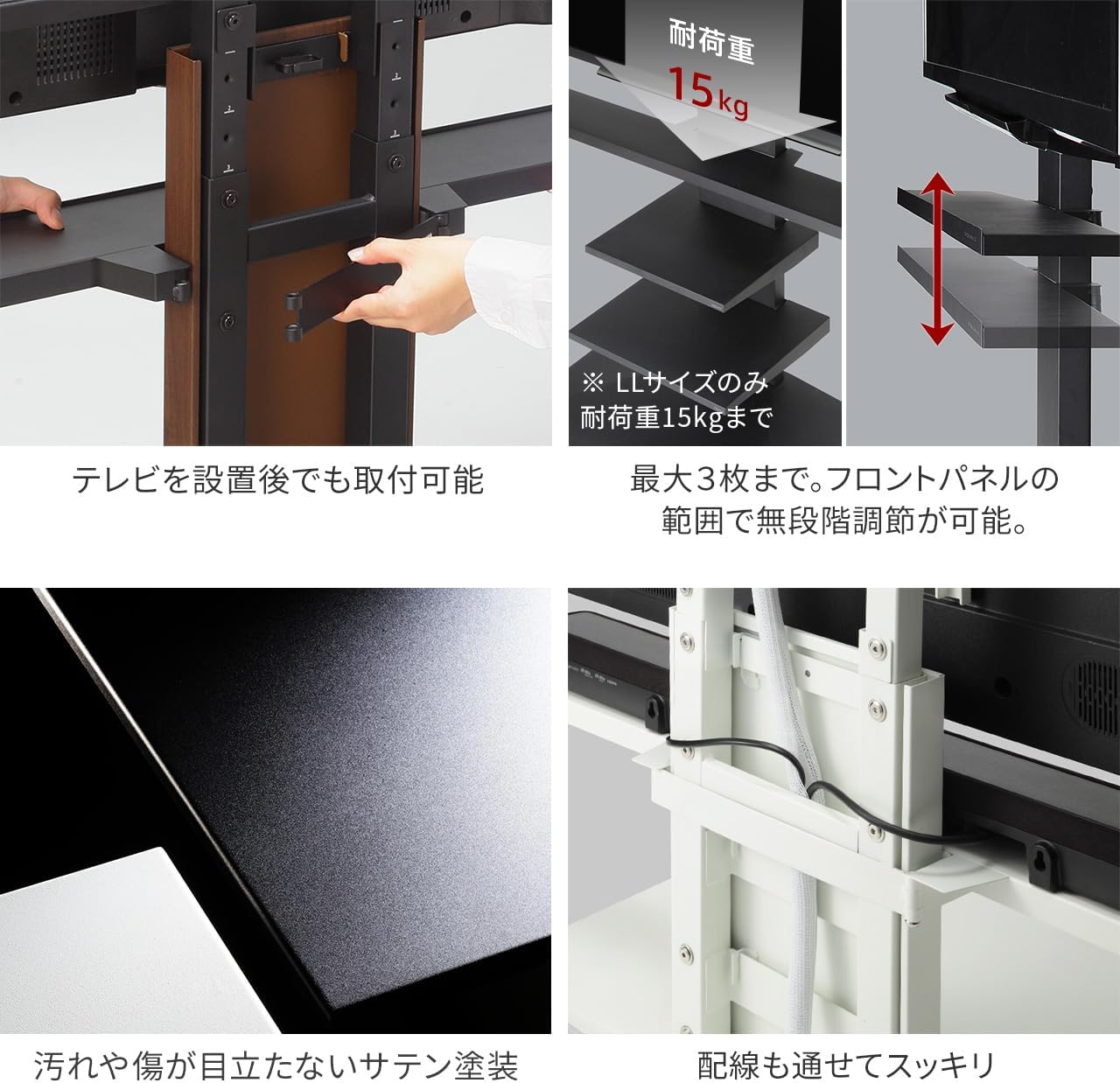 耐荷重
15kg

※ LLサイズのみ
耐荷重15kgまで

テレビを設置後でも取付可能

最大3枚まで。フロントパネルの範囲で無段階調節が可能。

汚れや傷が目立たないサテン塗装

配線も通せてスッキリ