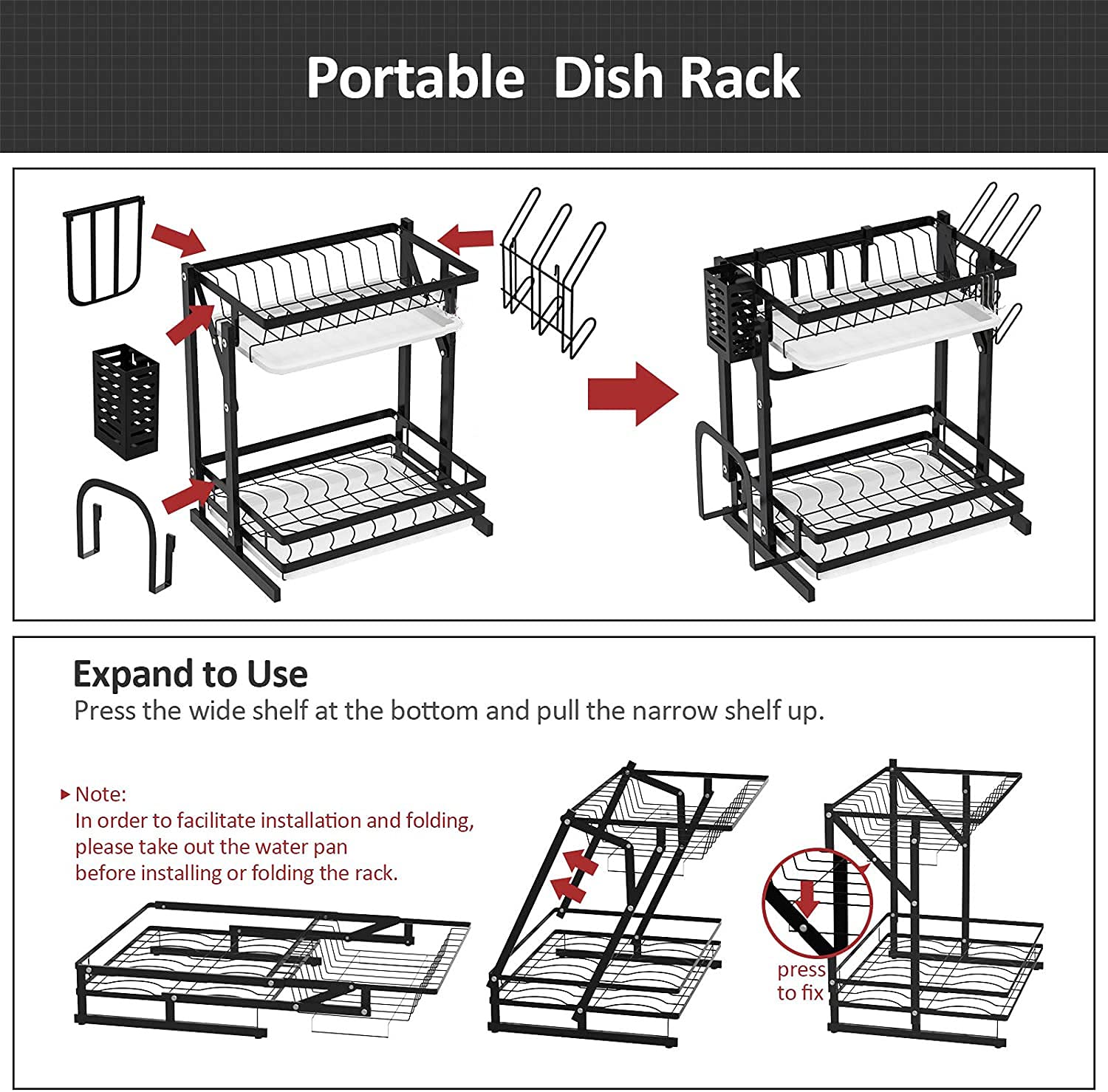 Portable Dish Rack

Expand to Use
Press the wide shelf at the bottom and pull the narrow shelf up.

▸ Note:
In order to facilitate installation and folding, please take out the water pan before installing or folding the rack.

press to fix