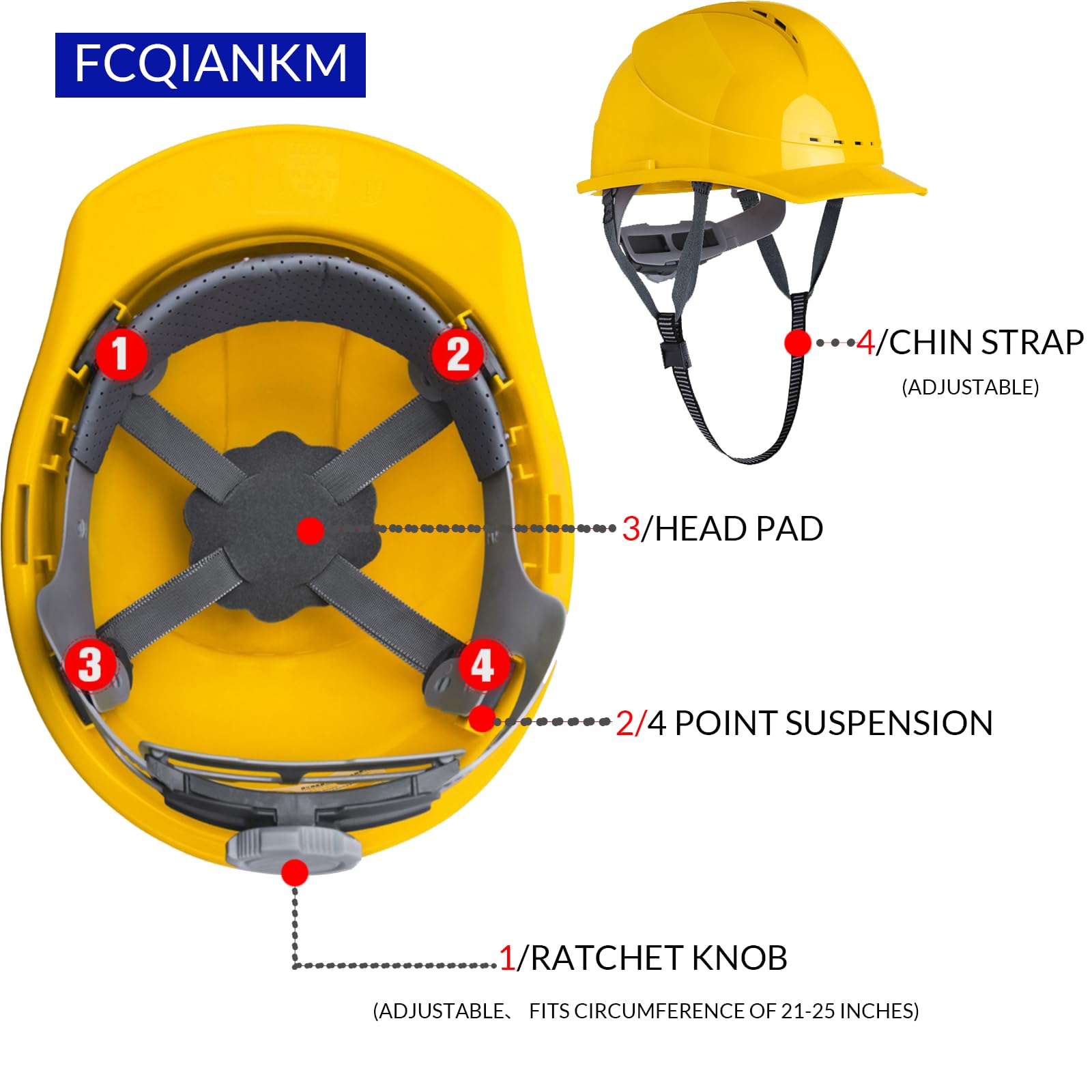 FCQIANKM

1
2
3
4

4/CHIN STRAP
(ADJUSTABLE)

3/HEAD PAD

2/4 POINT SUSPENSION

1/RATCHET KNOB
(ADJUSTABLE、 FITS CIRCUMFERENCE OF 21-25 INCHES)