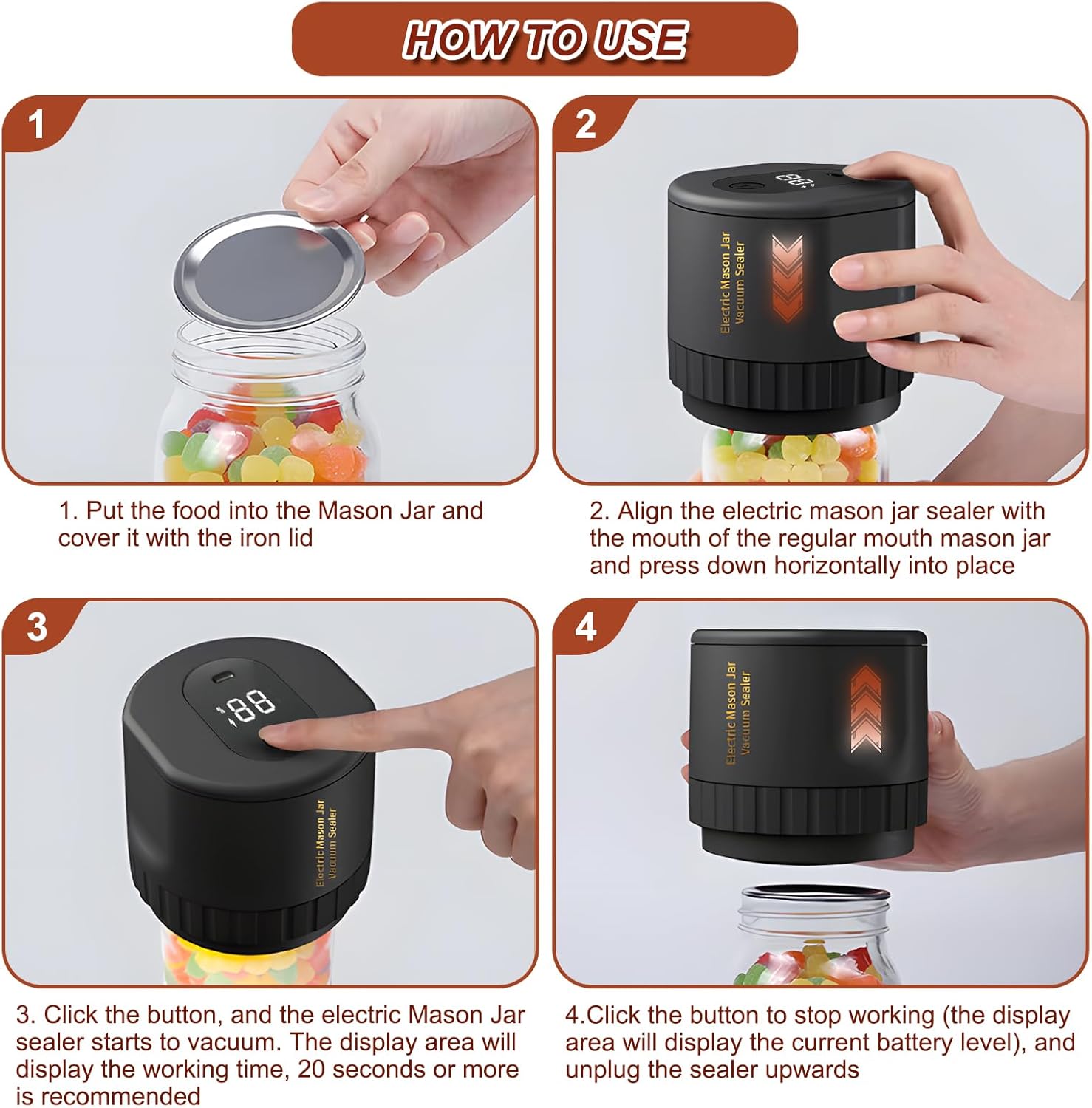 HOW TO USE

1

1. Put the food into the Mason Jar and cover it with the iron lid

2

Electric Mason Jar Vacuum Sealer

2. Align the electric mason jar sealer with the mouth of the regular mouth mason jar and press down horizontally into place

3

88

Electric Mason Jar Vacuum Sealer

3. Click the button, and the electric Mason Jar sealer starts to vacuum. The display area will display the working time, 20 seconds or more is recommended

4

Electric Mason Jar Vacuum Sealer

4.Click the button to stop working (the display area will display the current battery level), and unplug the sealer upwards