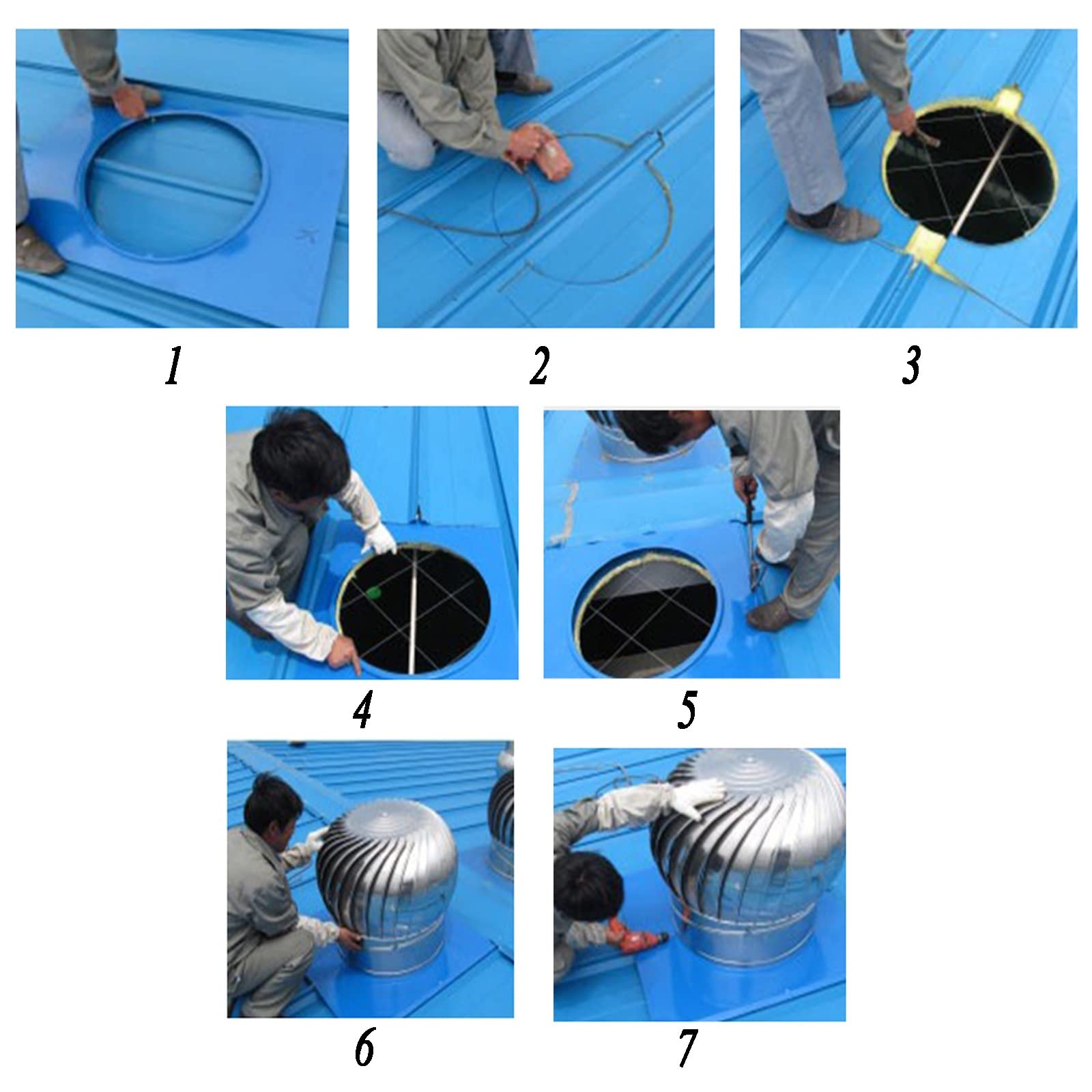 1
2
3
4
5
6
7