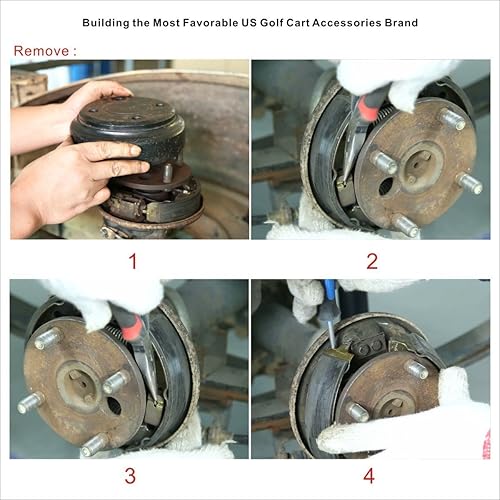 Building the Most Favorable US Golf Cart Accessories Brand

Remove :

1

2

3

4