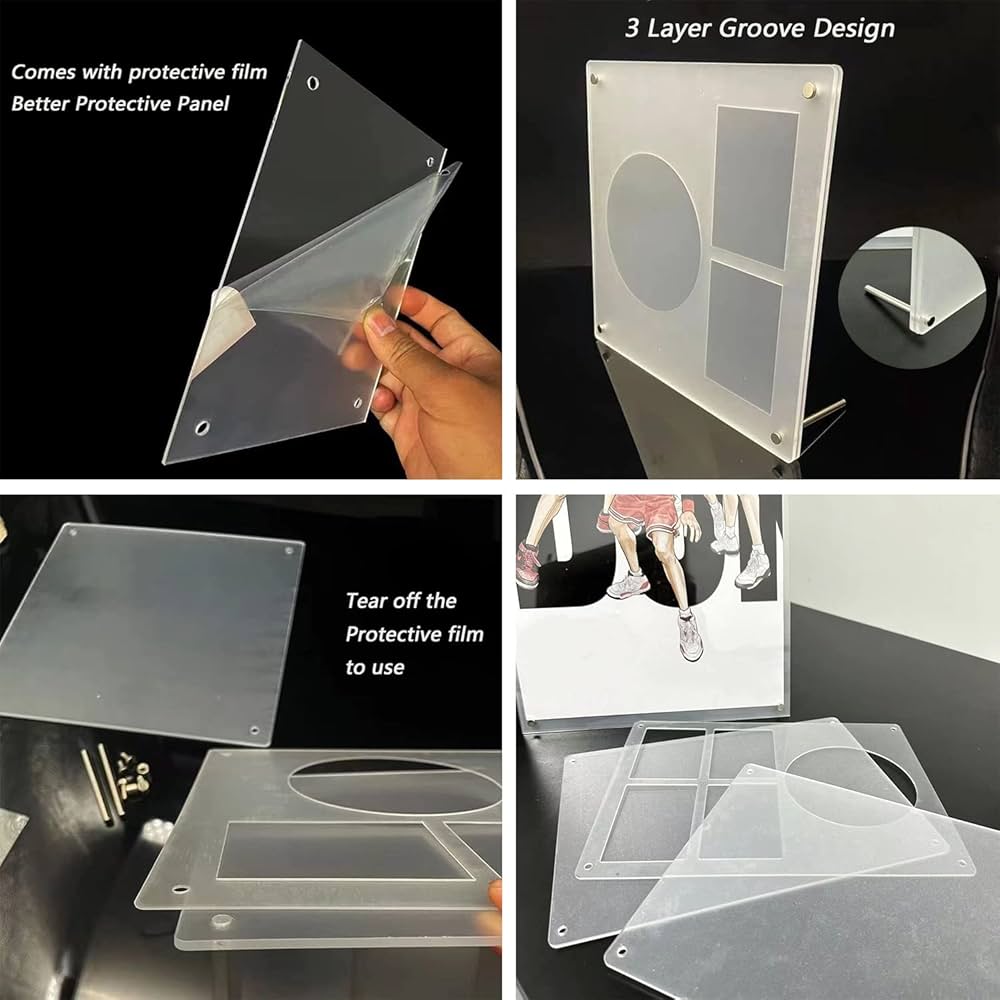 Comes with protective film
Better Protective Panel

3 Layer Groove Design

Tear off the Protective film to use