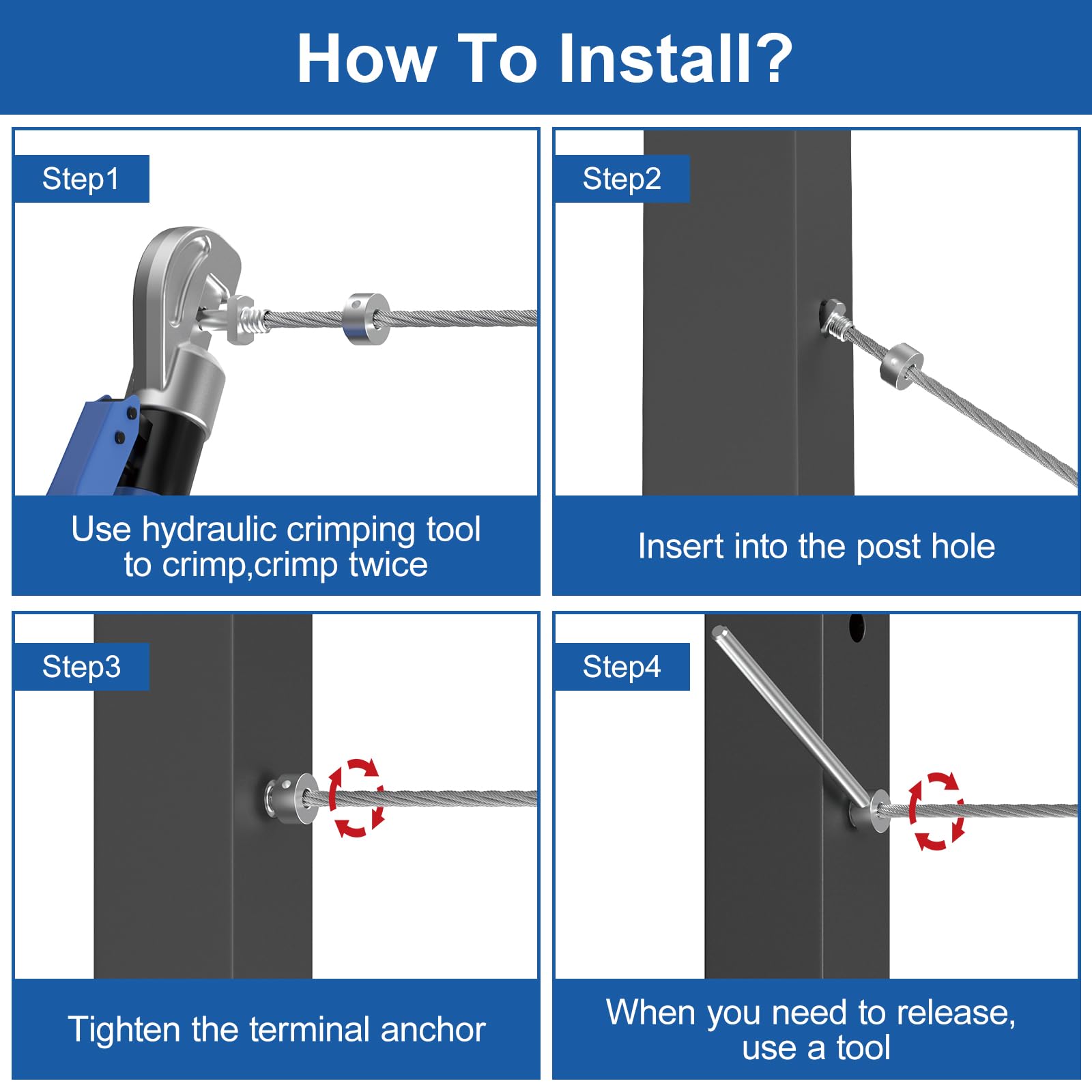 How To Install?

Step1

Use hydraulic crimping tool to crimp,crimp twice

Step2

Insert into the post hole

Step3

Tighten the terminal anchor

Step4

When you need to release, use a tool