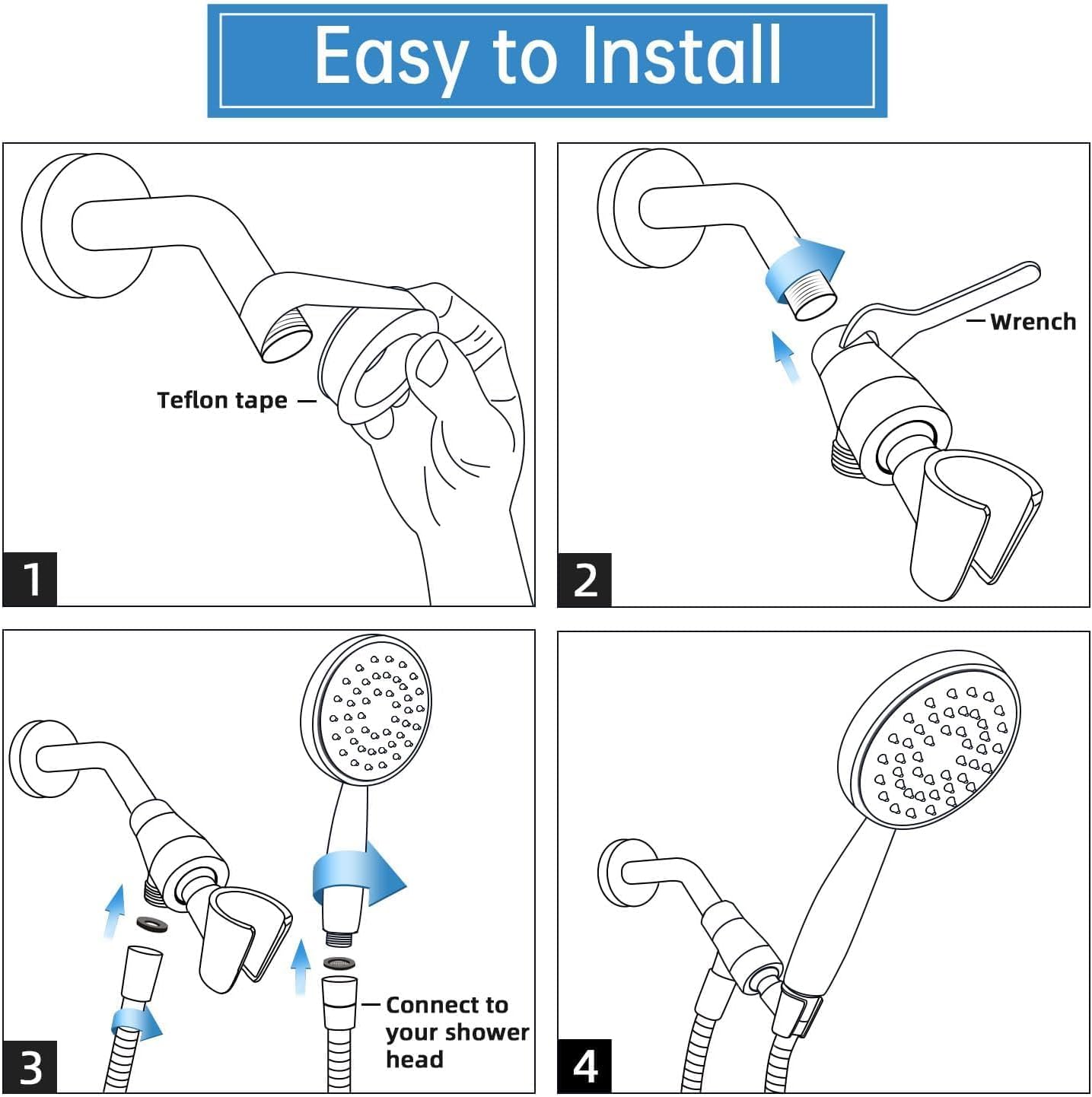 Easy to Install

Teflon tape

1

Wrench

2

Connect to your shower head

3

4