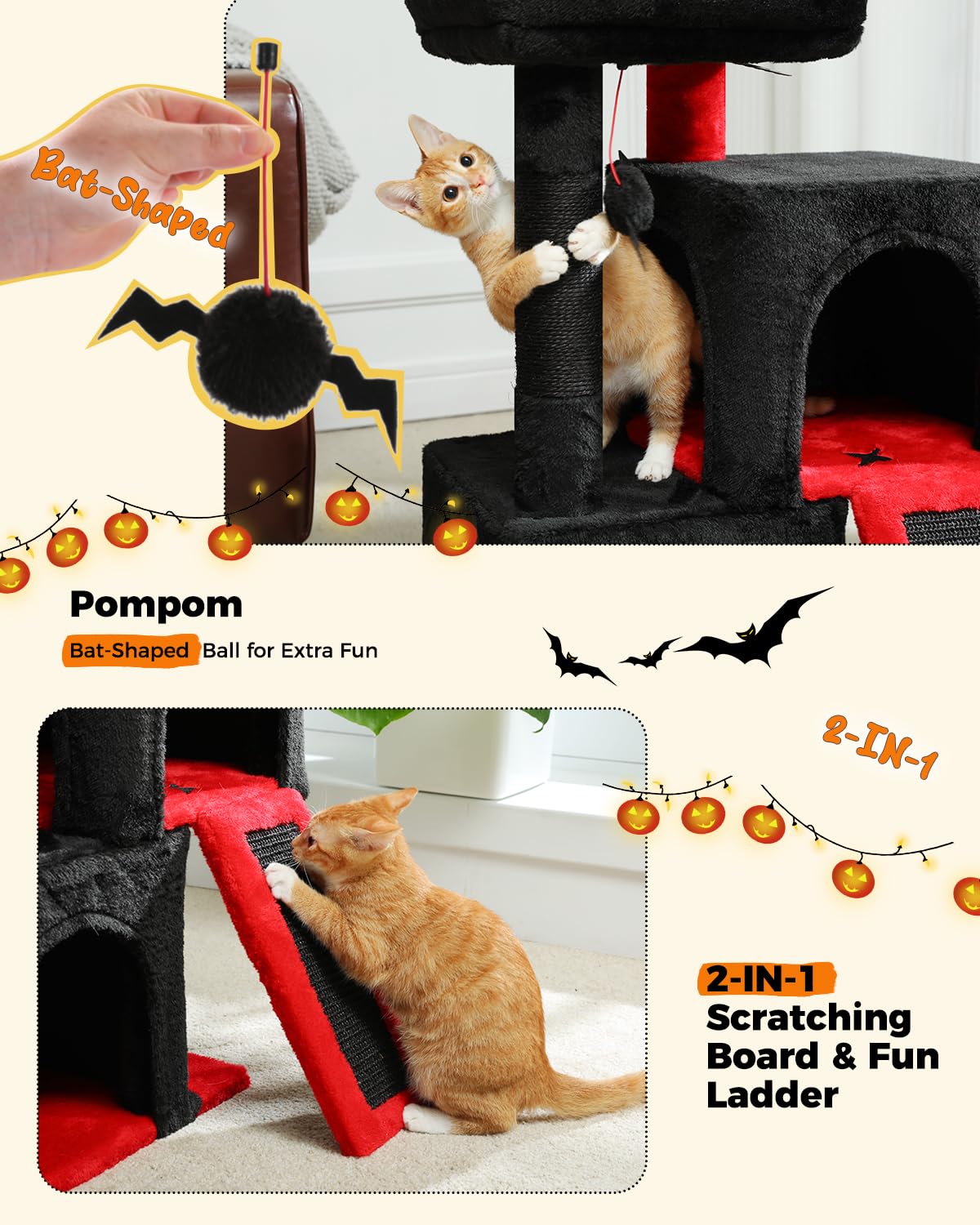 Bat-Shaped

Pompom

Bat-Shaped Ball for Extra Fun

2-IN-1

2-IN-1 Scratching Board & Fun Ladder