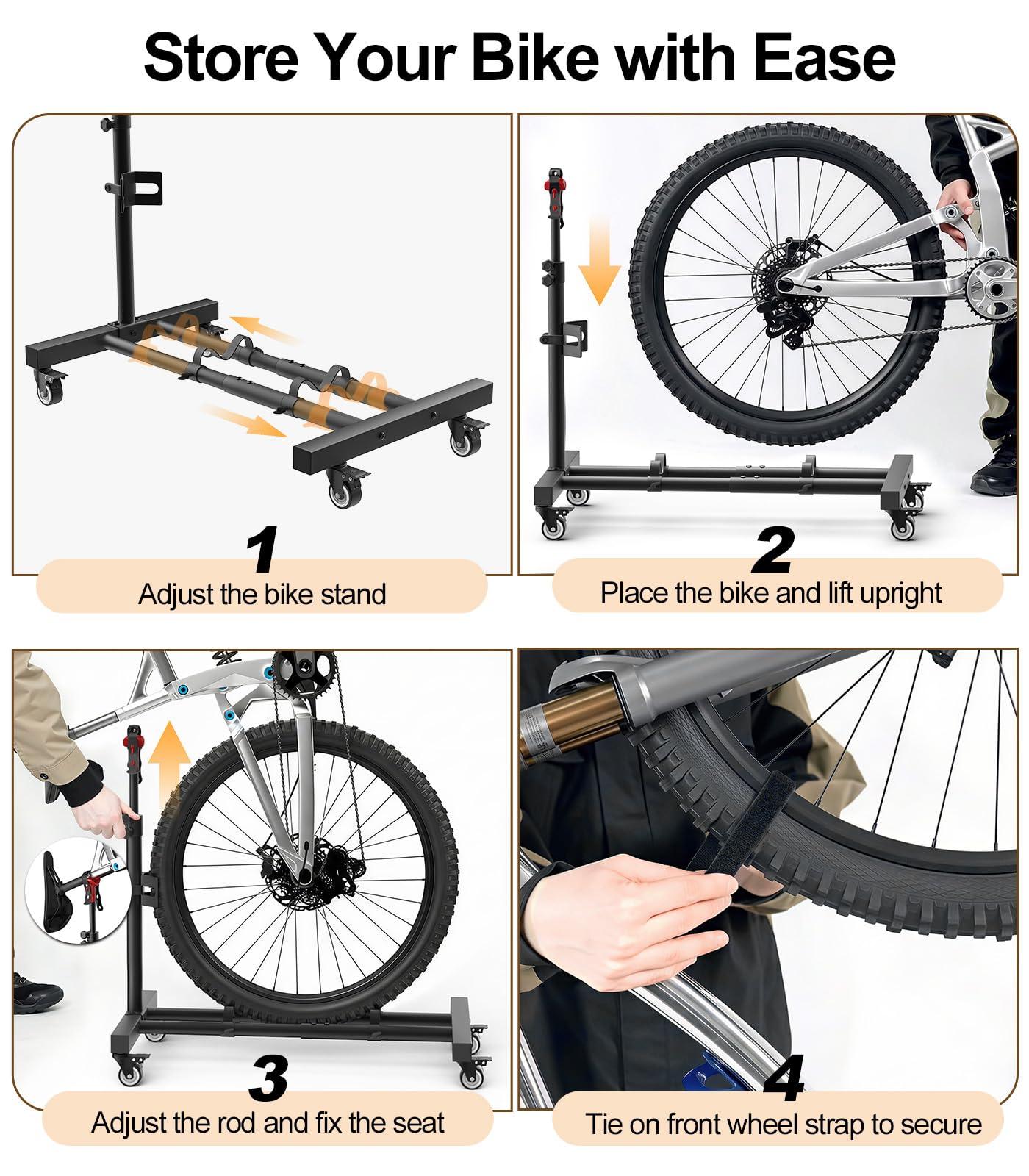 Store Your Bike with Ease

1
Adjust the bike stand

2
Place the bike and lift upright

3
Adjust the rod and fix the seat

4
Tie on front wheel strap to secure