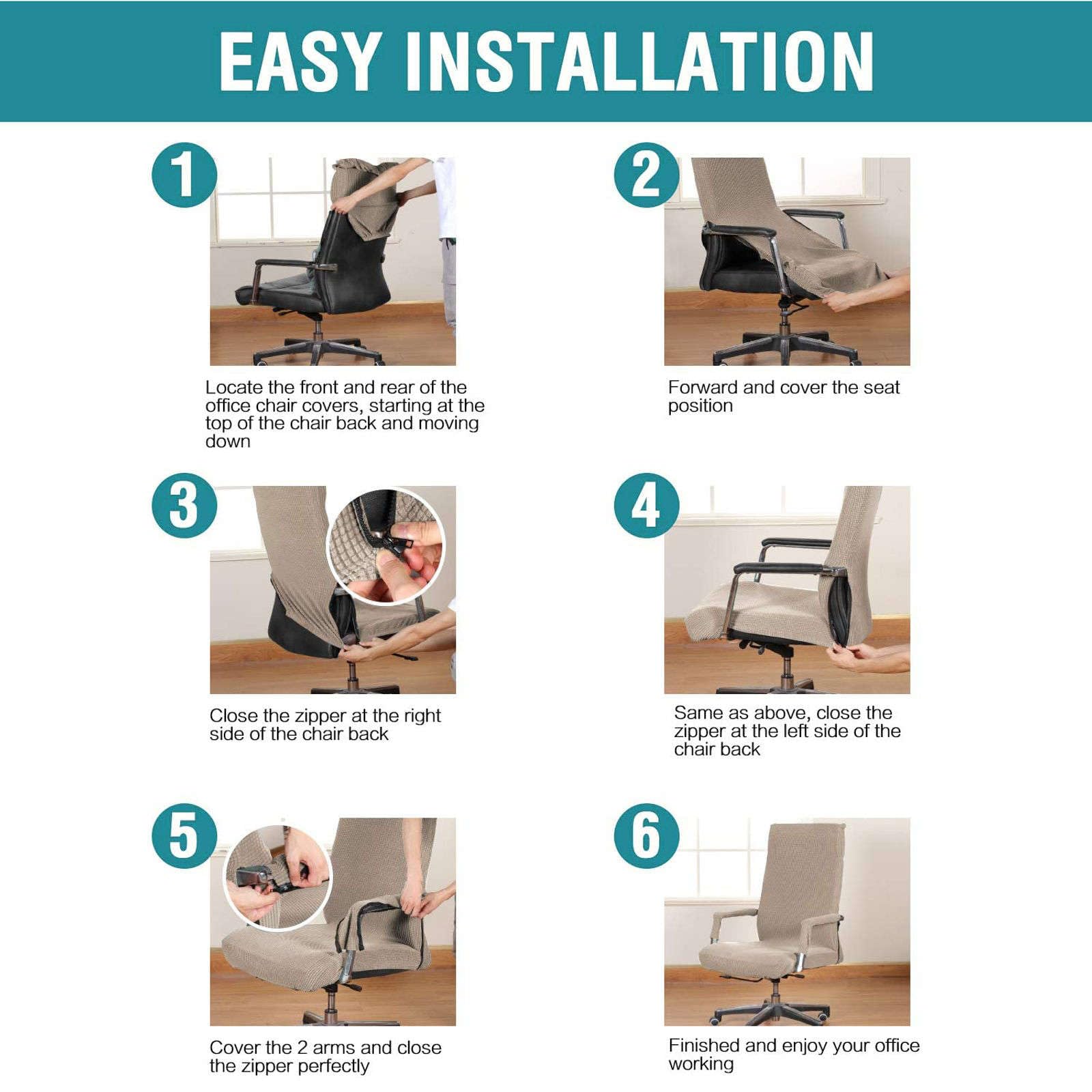 EASY INSTALLATION

1

Locate the front and rear of the office chair covers, starting at the top of the chair back and moving down

2

Forward and cover the seat position

3

Close the zipper at the right side of the chair back

4

Same as above, close the zipper at the left side of the chair back

5

Cover the 2 arms and close the zipper perfectly

6

Finished and enjoy your office working