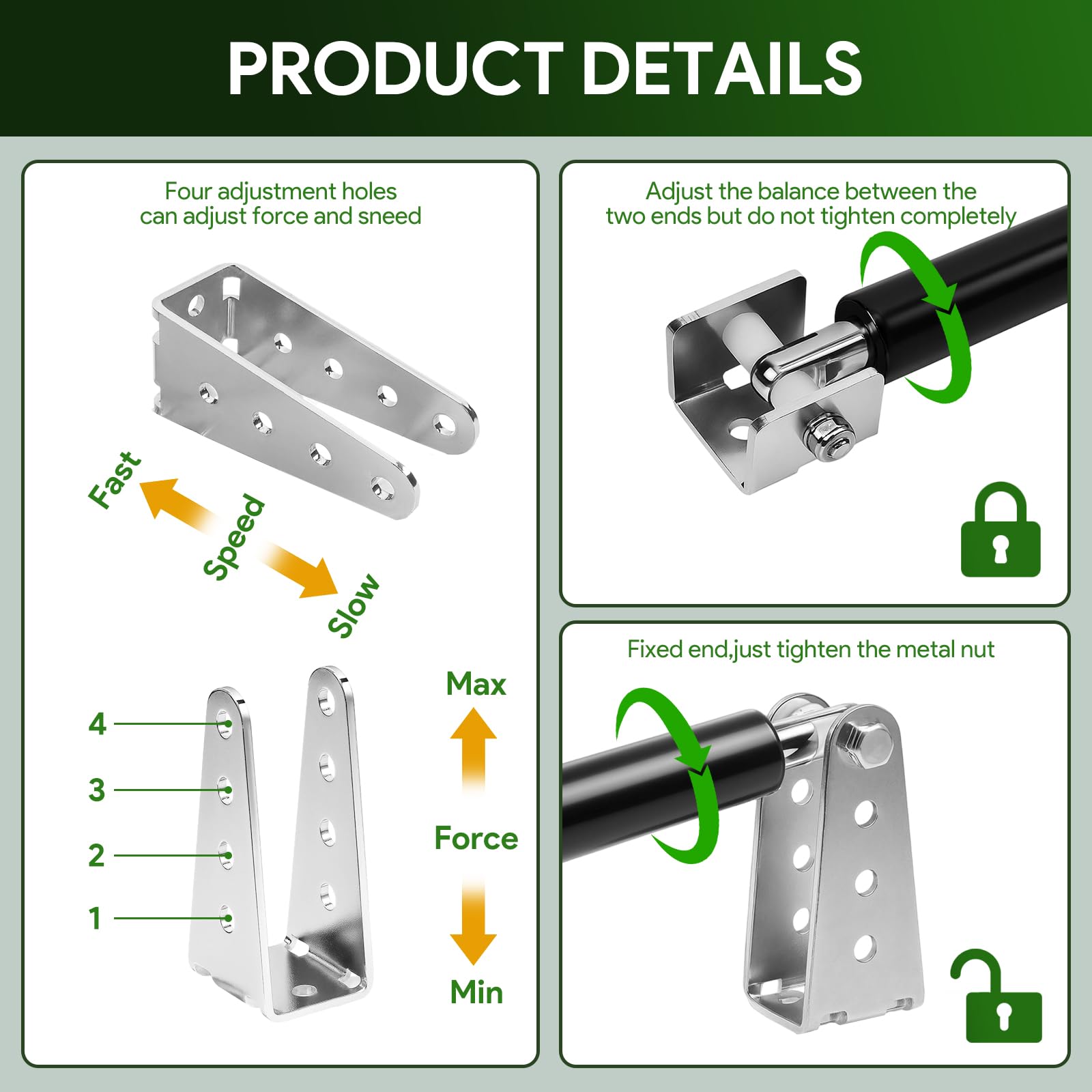 PRODUCT DETAILS

Four adjustment holes can adjust force and sneed

Fast

Speed

Slow

4

3

2

1

Max

Force

Min

Adjust the balance between the two ends but do not tighten completely

Fixed end,just tighten the metal nut