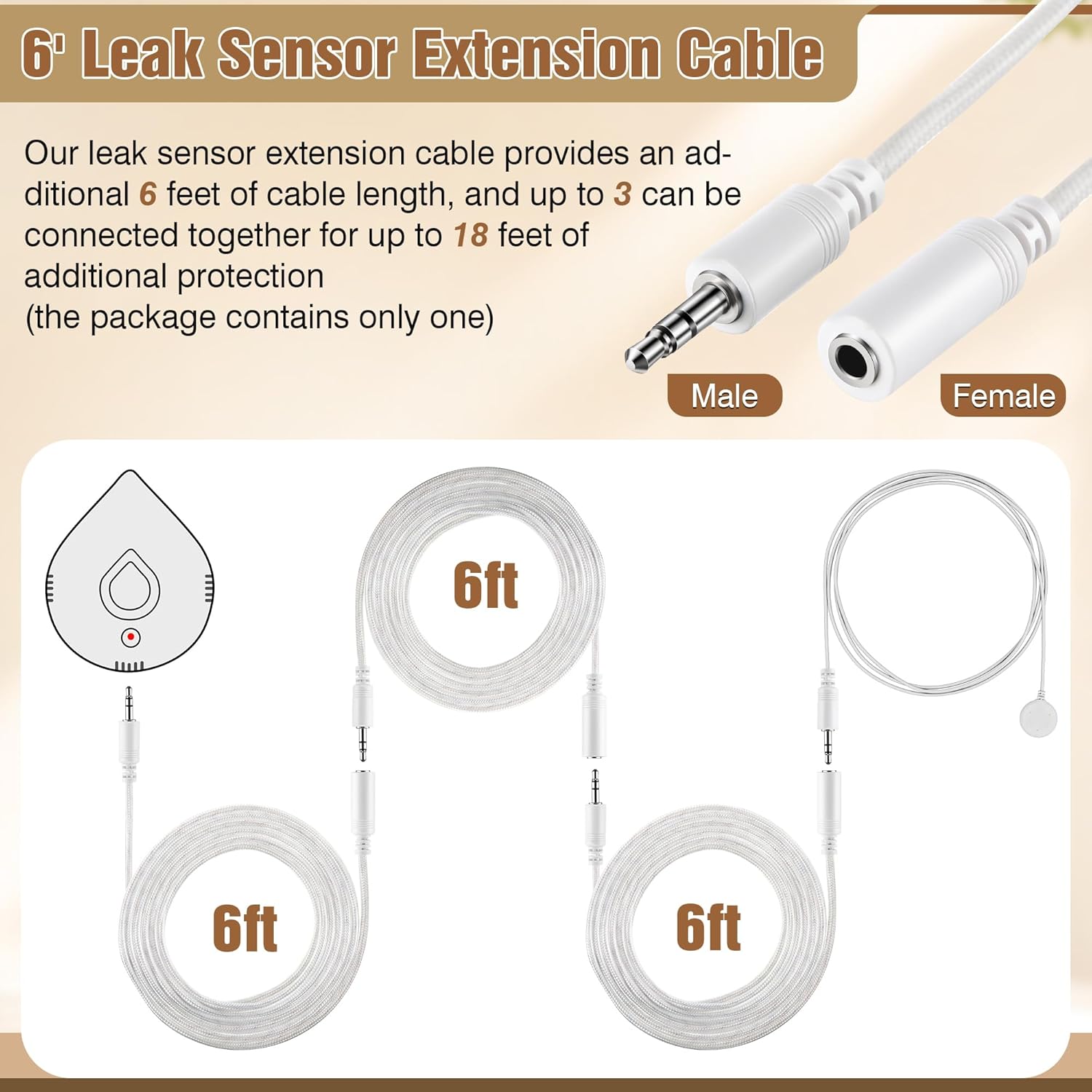 6' Leak Sensor Extension Cable

Our leak sensor extension cable provides an additional 6 feet of cable length, and up to 3 can be connected together for up to 18 feet of additional protection
(the package contains only one)

Male

Female

6ft

6ft

6ft