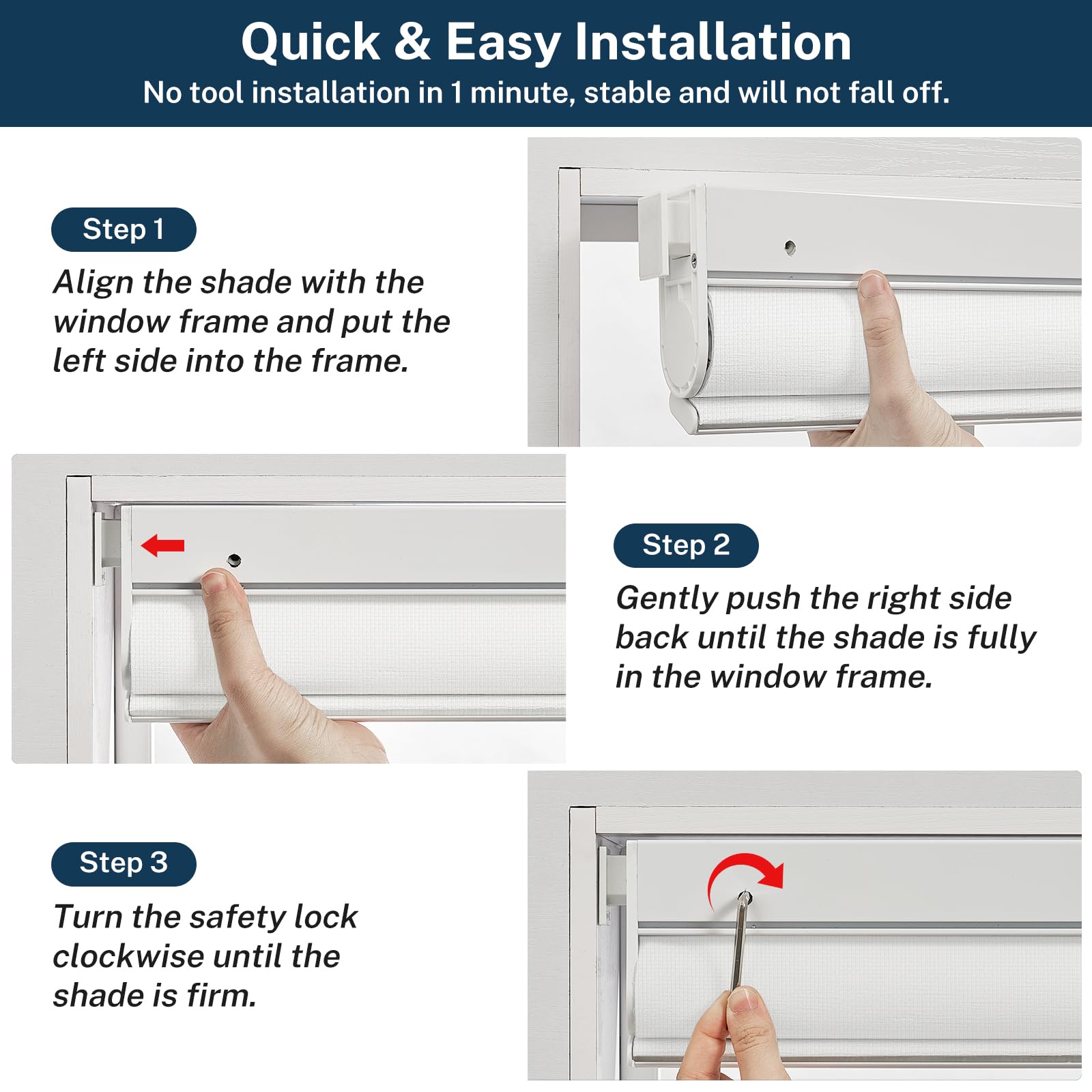 Quick & Easy Installation
No tool installation in 1 minute, stable and will not fall off.

Step 1
Align the shade with the window frame and put the left side into the frame.

Step 2
Gently push the right side back until the shade is fully in the window frame.

Step 3
Turn the safety lock clockwise until the shade is firm.