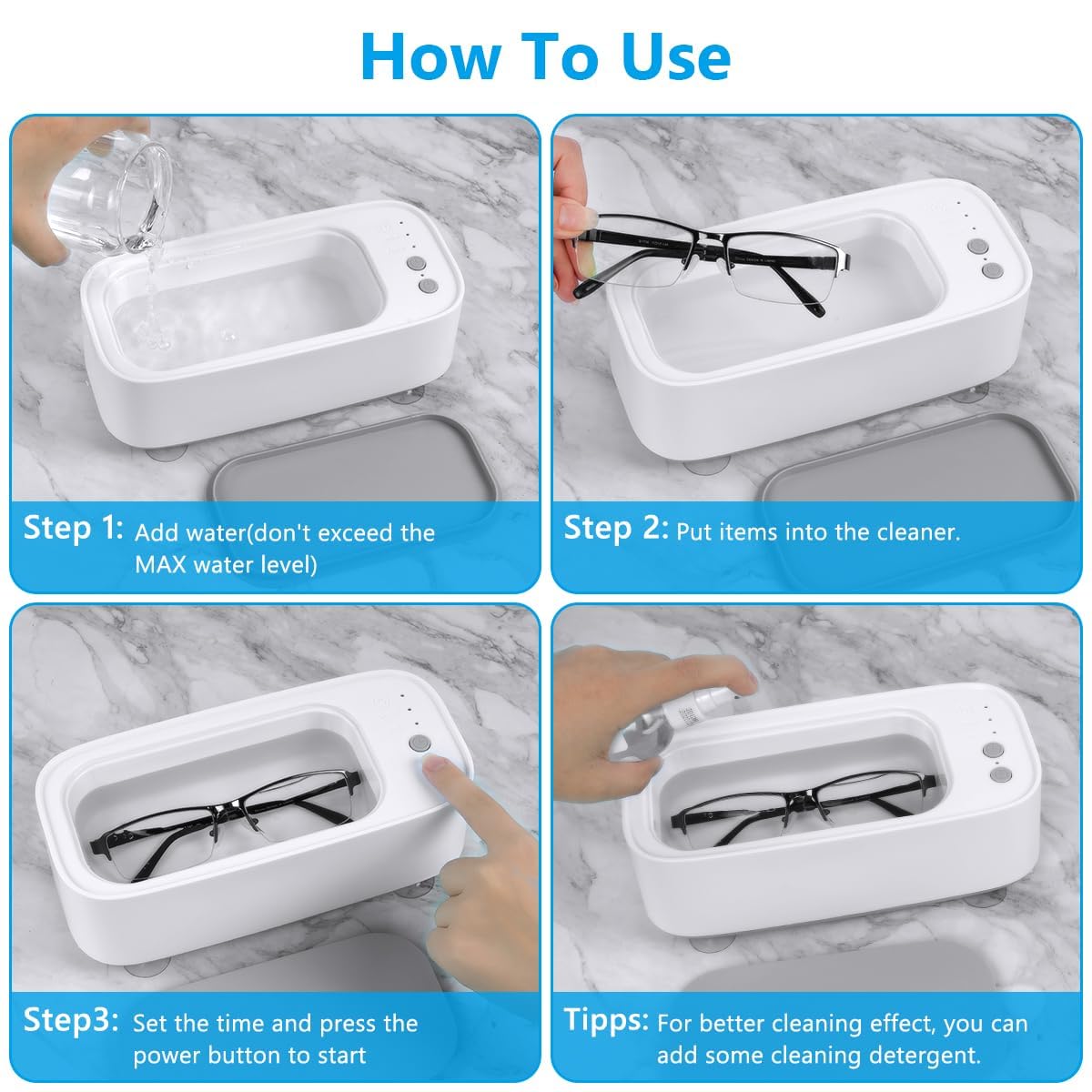 How To Use

Step 1: Add water(don't exceed the MAX water level)

Step 2: Put items into the cleaner.

Step3: Set the time and press the power button to start

Tipps: For better cleaning effect, you can add some cleaning detergent.