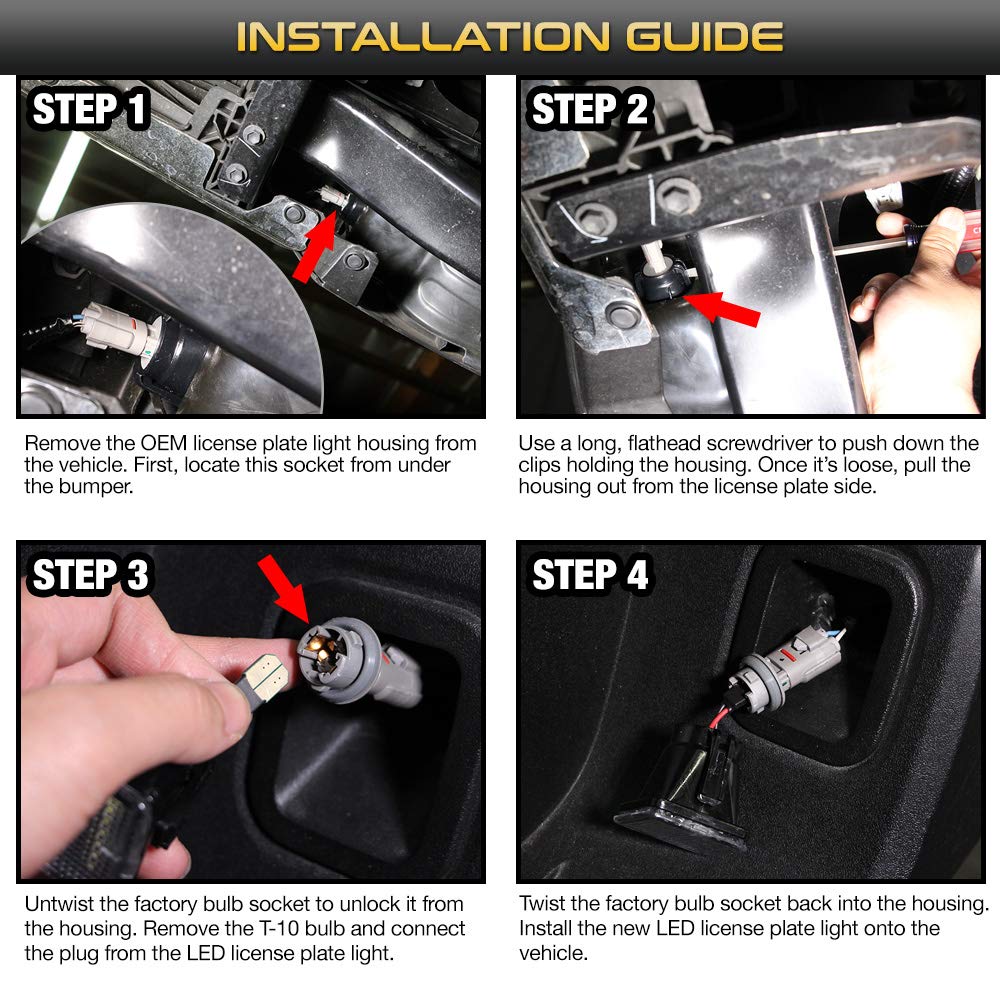 INSTALLATION GUIDE

STEP 1

Remove the OEM license plate light housing from the vehicle. First, locate this socket from under the bumper.

STEP 2

Use a long, flathead screwdriver to push down the clips holding the housing. Once it's loose, pull the housing out from the license plate side.

STEP 3

Untwist the factory bulb socket to unlock it from the housing. Remove the T-10 bulb and connect the plug from the LED license plate light.

STEP 4

Twist the factory bulb socket back into the housing. Install the new LED license plate light onto the vehicle.