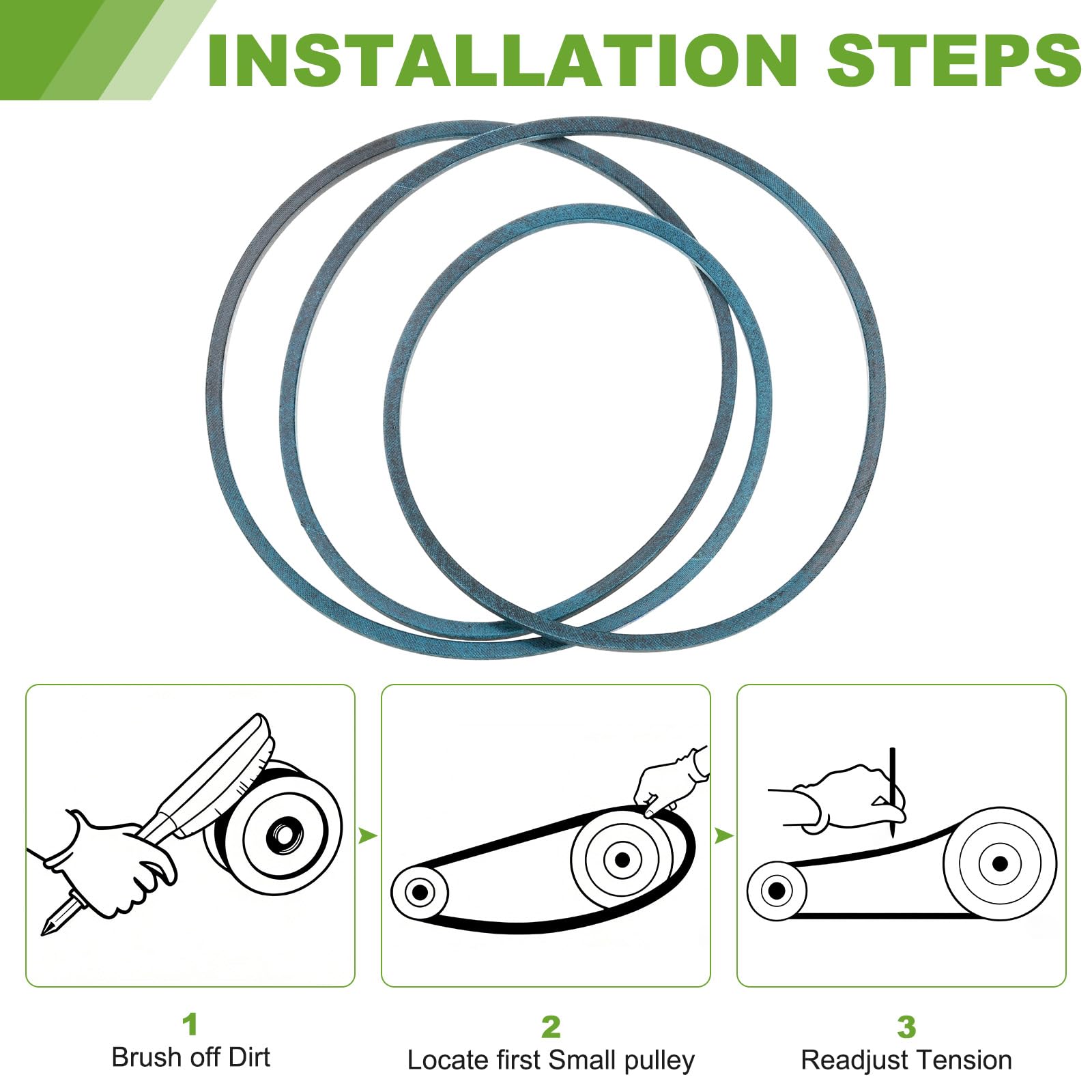 INSTALLATION STEPS

1
Brush off Dirt

2
Locate first Small pulley

3
Readjust Tension