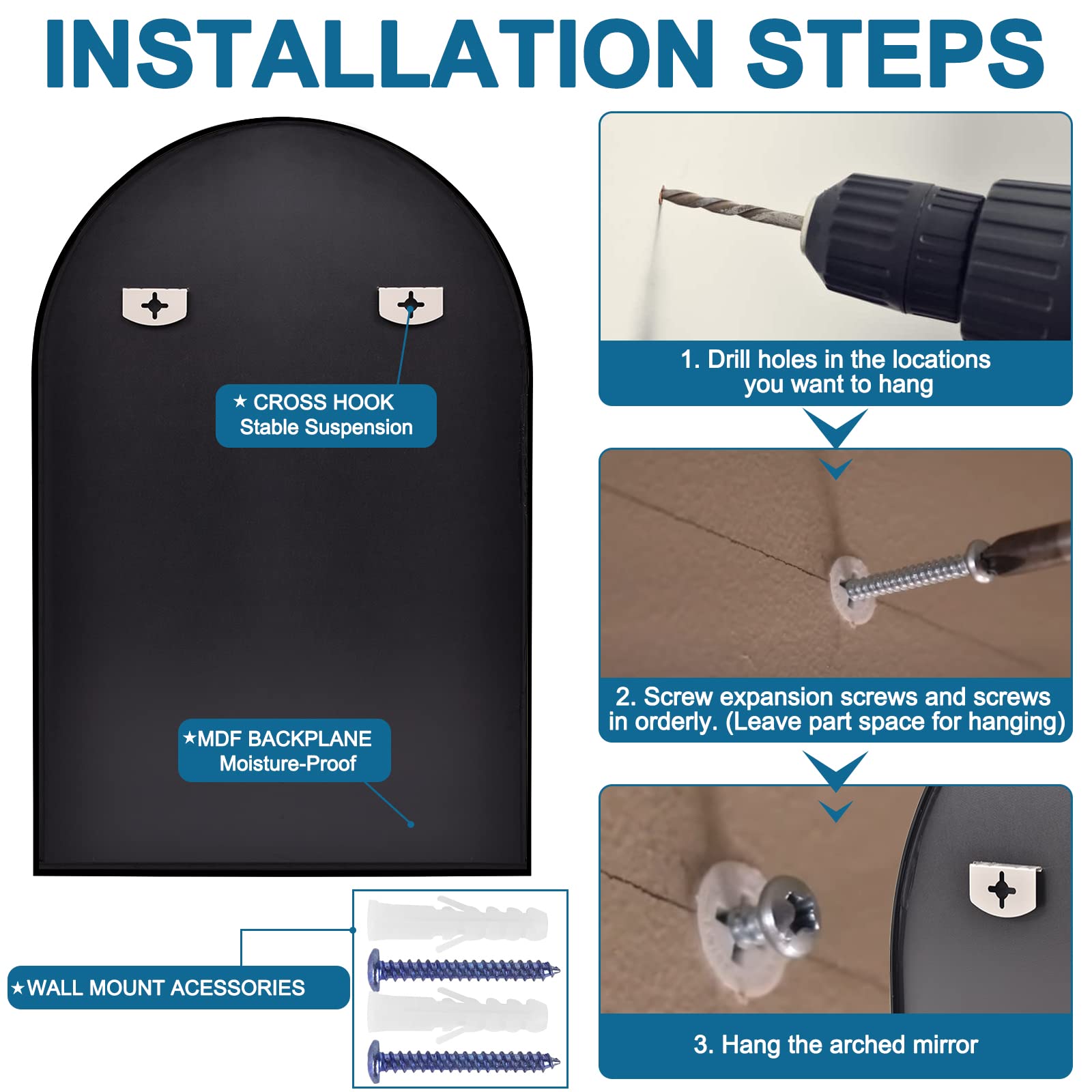 INSTALLATION STEPS

★ CROSS HOOK
Stable Suspension

★MDF BACKPLANE
Moisture-Proof

★WALL MOUNT ACESSORIES

1. Drill holes in the locations you want to hang

2. Screw expansion screws and screws in orderly. (Leave part space for hanging)

3. Hang the arched mirror