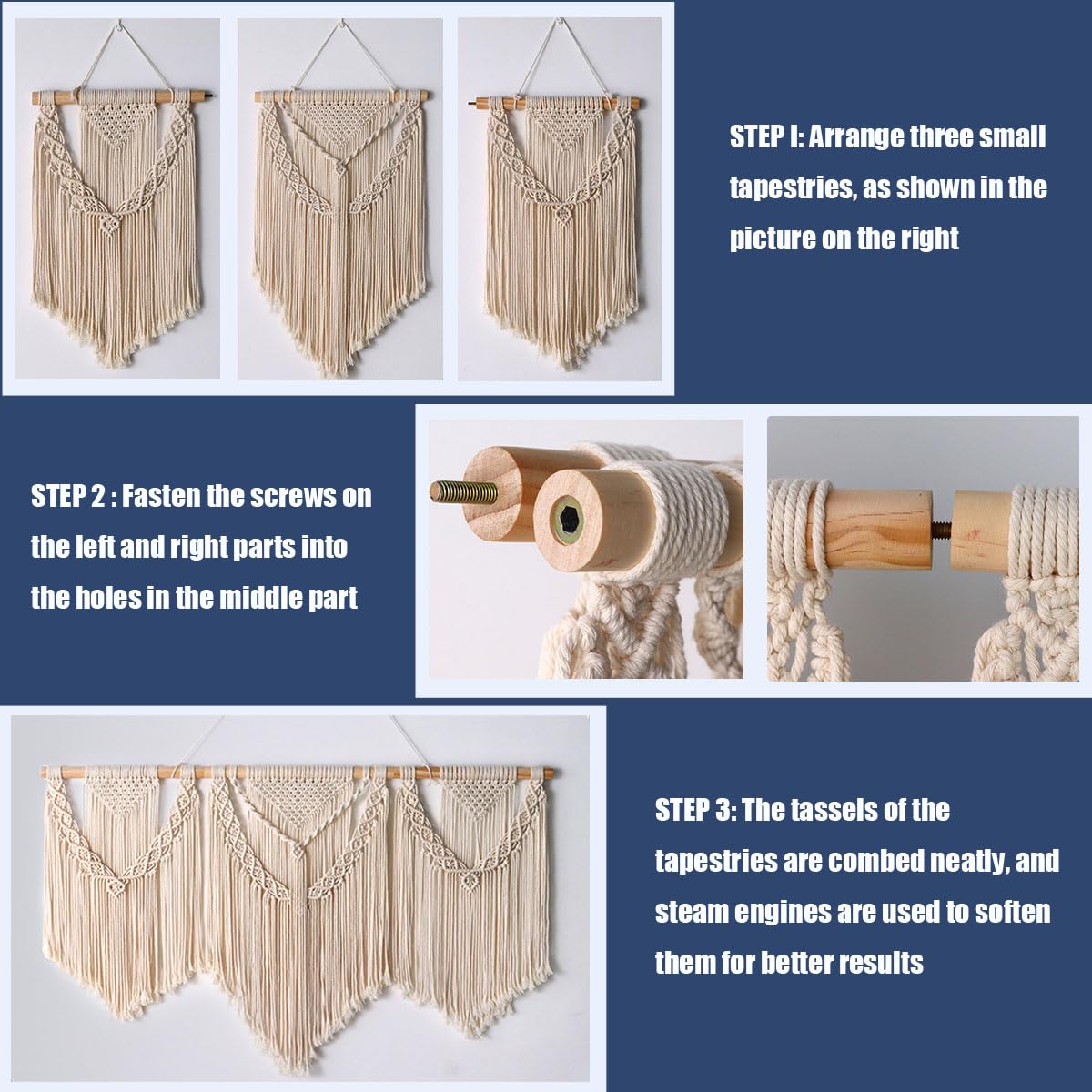 STEP I: Arrange three small tapestries, as shown in the picture on the right

STEP 2 : Fasten the screws on the left and right parts into the holes in the middle part

STEP 3: The tassels of the tapestries are combed neatly, and steam engines are used to soften them for better results