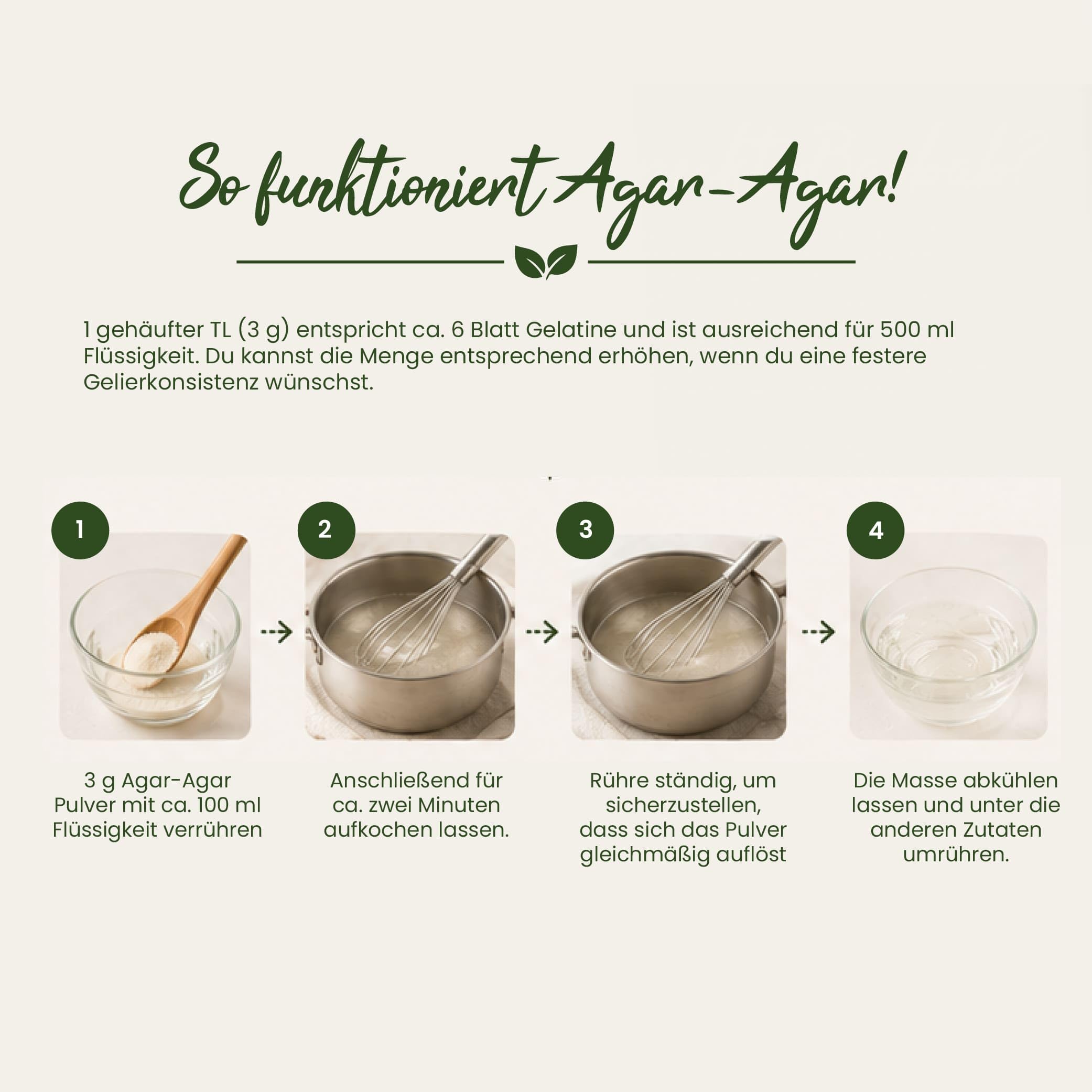 So funktioniert Agar-Agar!

1 gehäufter TL (3 g) entspricht ca. 6 Blatt Gelatine und ist ausreichend für 500 ml Flüssigkeit. Du kannst die Menge entsprechend erhöhen, wenn du eine festere Gelierkonsistenz wünschst.

1

3 g Agar-Agar Pulver mit ca. 100 ml Flüssigkeit verrühren

2

Anschließend für ca. zwei Minuten aufkochen lassen.

3

Rühre ständig, um sicherzustellen, dass sich das Pulver gleichmäßig auflöst

4

Die Masse abkühlen lassen und unter die anderen Zutaten umrühren.