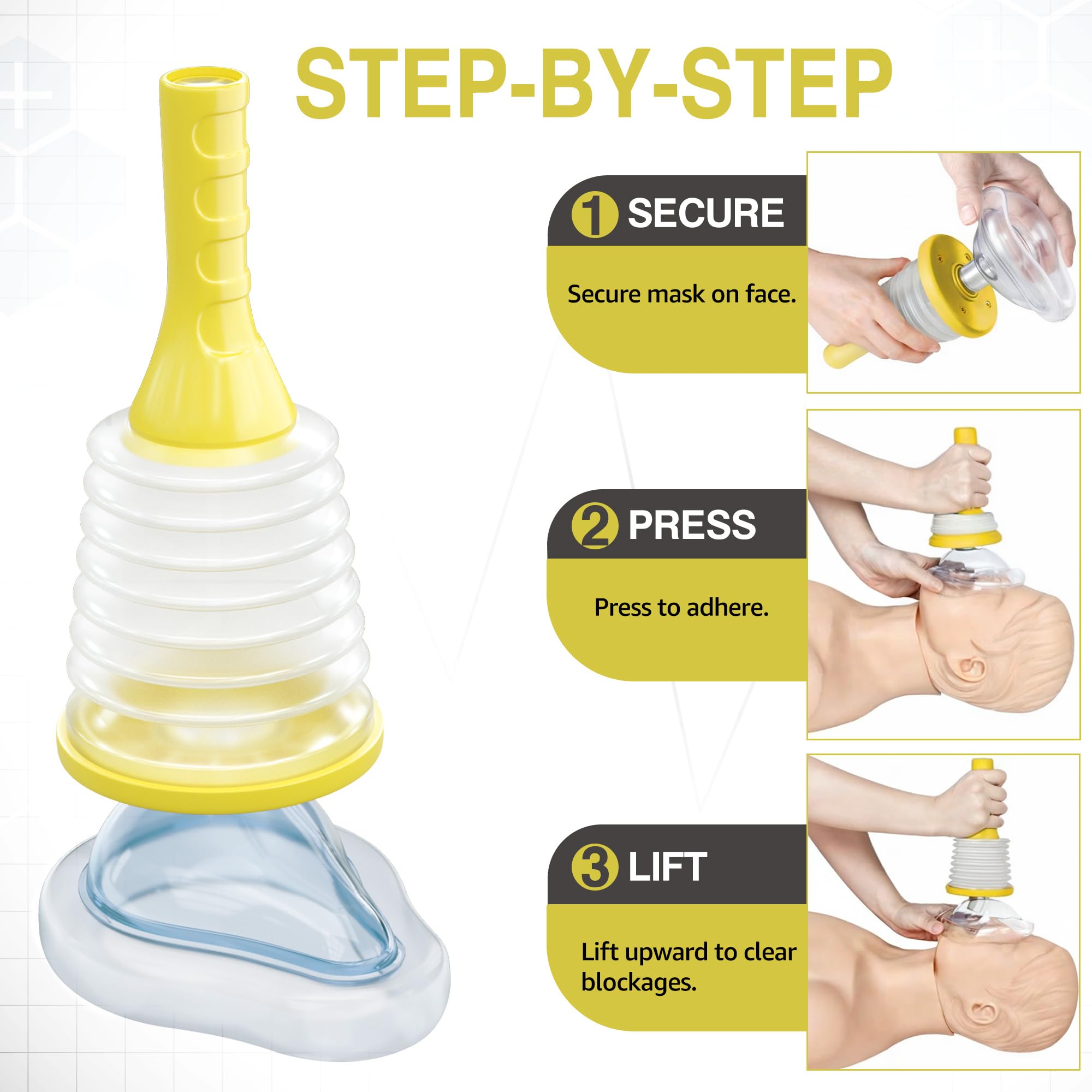 STEP-BY-STEP

1 SECURE

Secure mask on face.

2 PRESS

Press to adhere.

3 LIFT

Lift upward to clear blockages.