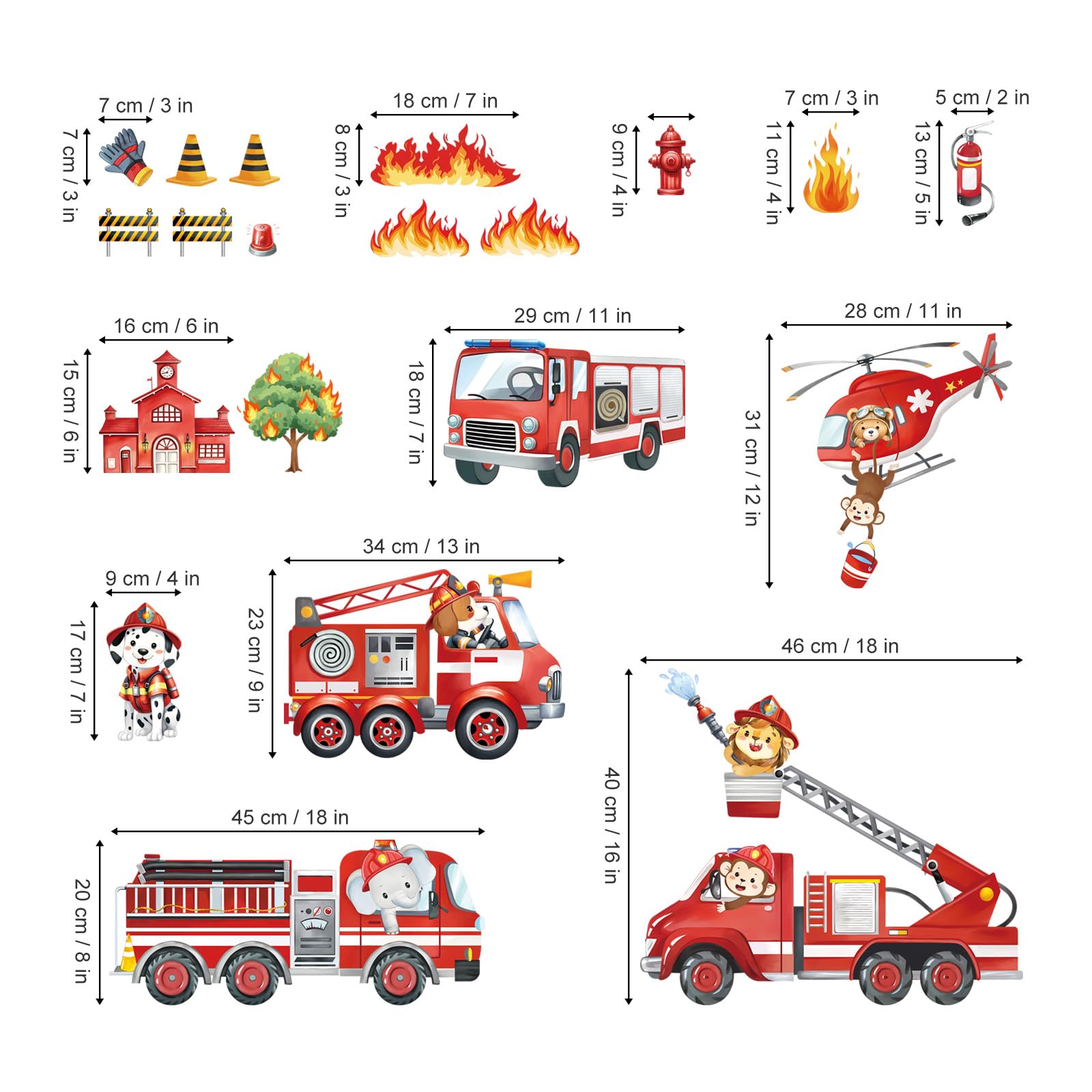 7 cm / 3 in
7 cm / 3 in

18 cm / 7 in
8 cm / 3 in

9 cm / 4 in

7 cm / 3 in
11 cm / 4 in

5 cm / 2 in
13 cm / 5 in

16 cm / 6 in
15 cm / 6 in

29 cm / 11 in
18 cm / 7 in

28 cm / 11 in
31 cm / 12 in

9 cm / 4 in
17 cm / 7 in

34 cm / 13 in
23 cm / 9 in

46 cm / 18 in
40 cm / 16 in

45 cm / 18 in
20 cm / 8 in