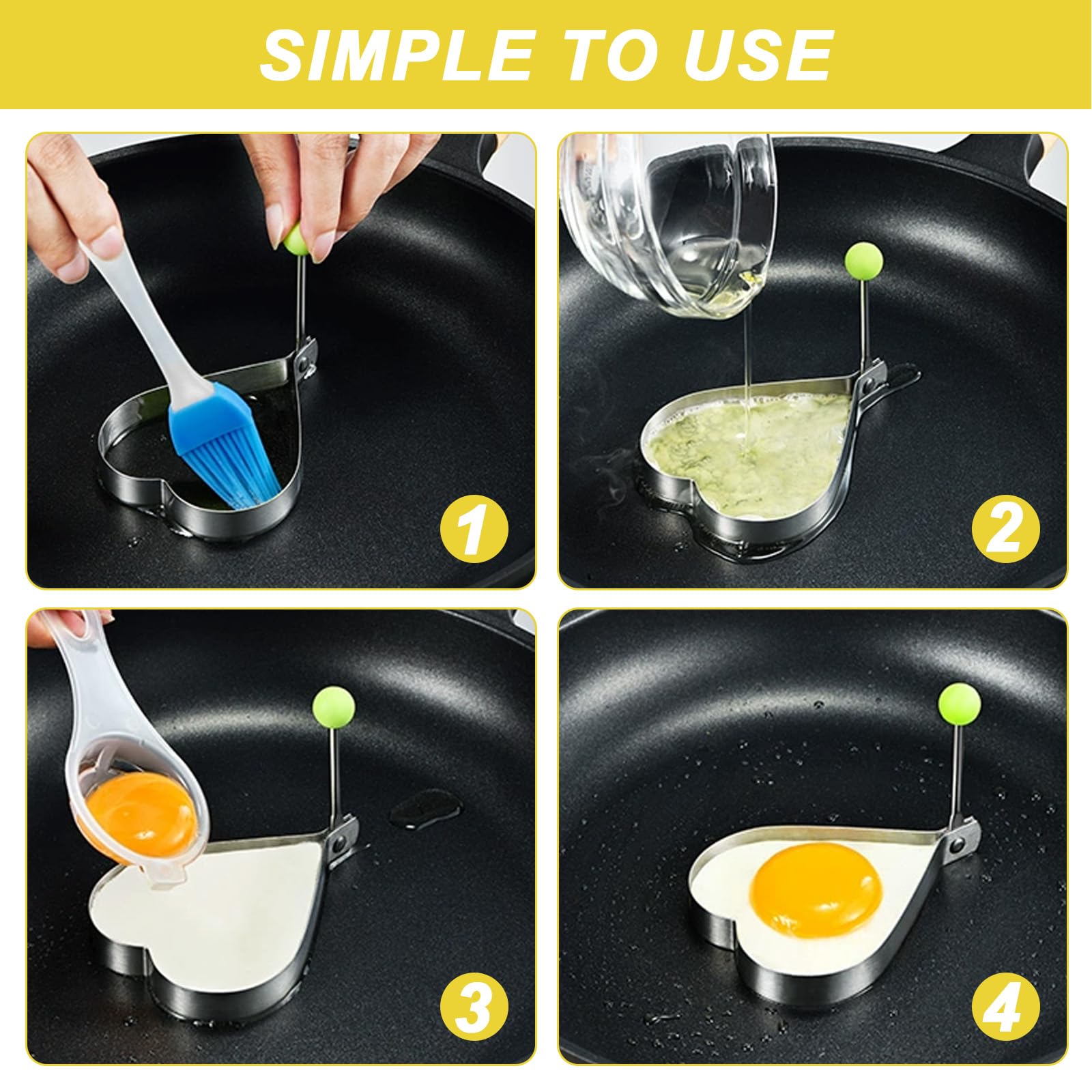 SIMPLE TO USE

1

2

3

4