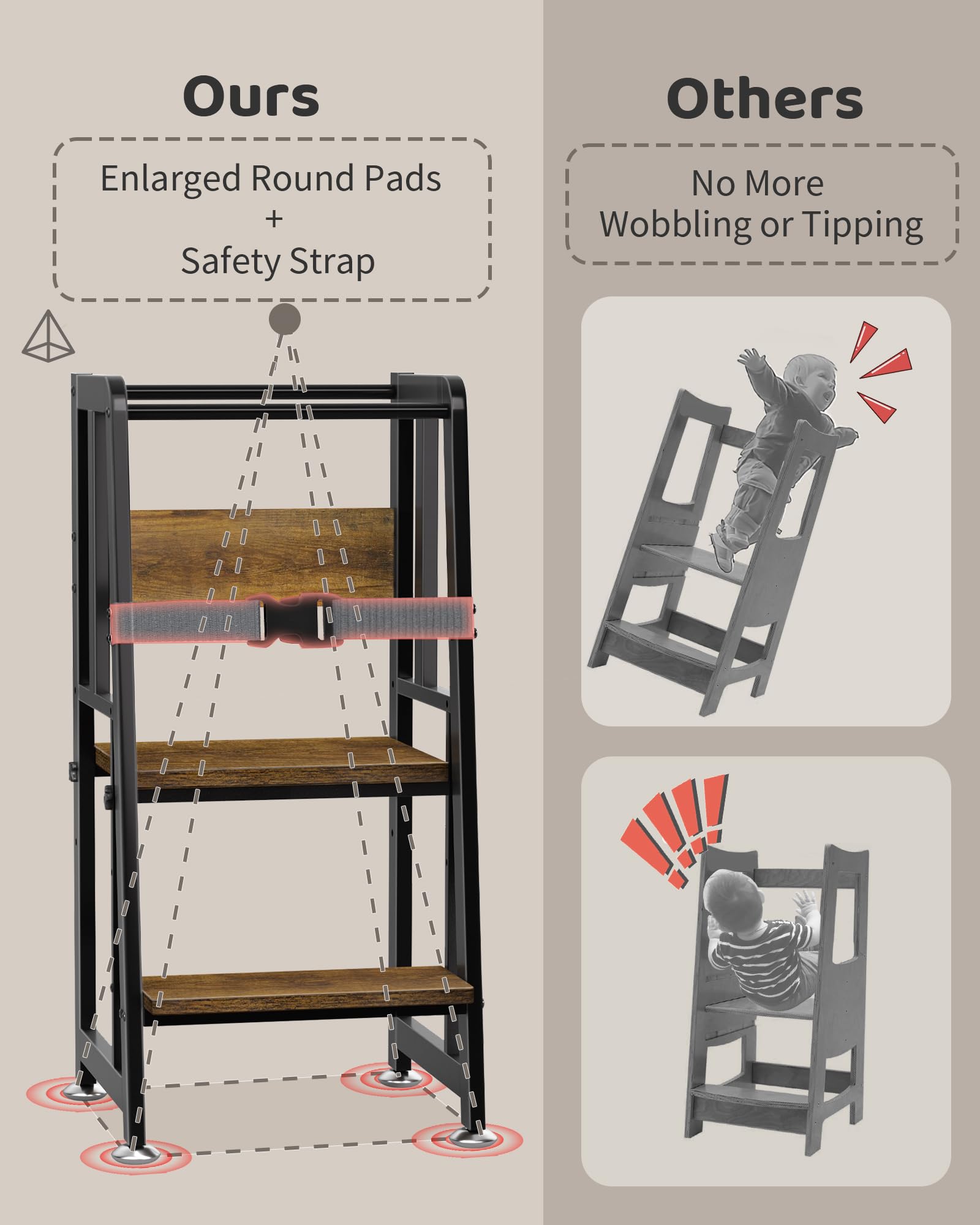 Ours

Enlarged Round Pads
+
Safety Strap

Others

No More
Wobbling or Tipping