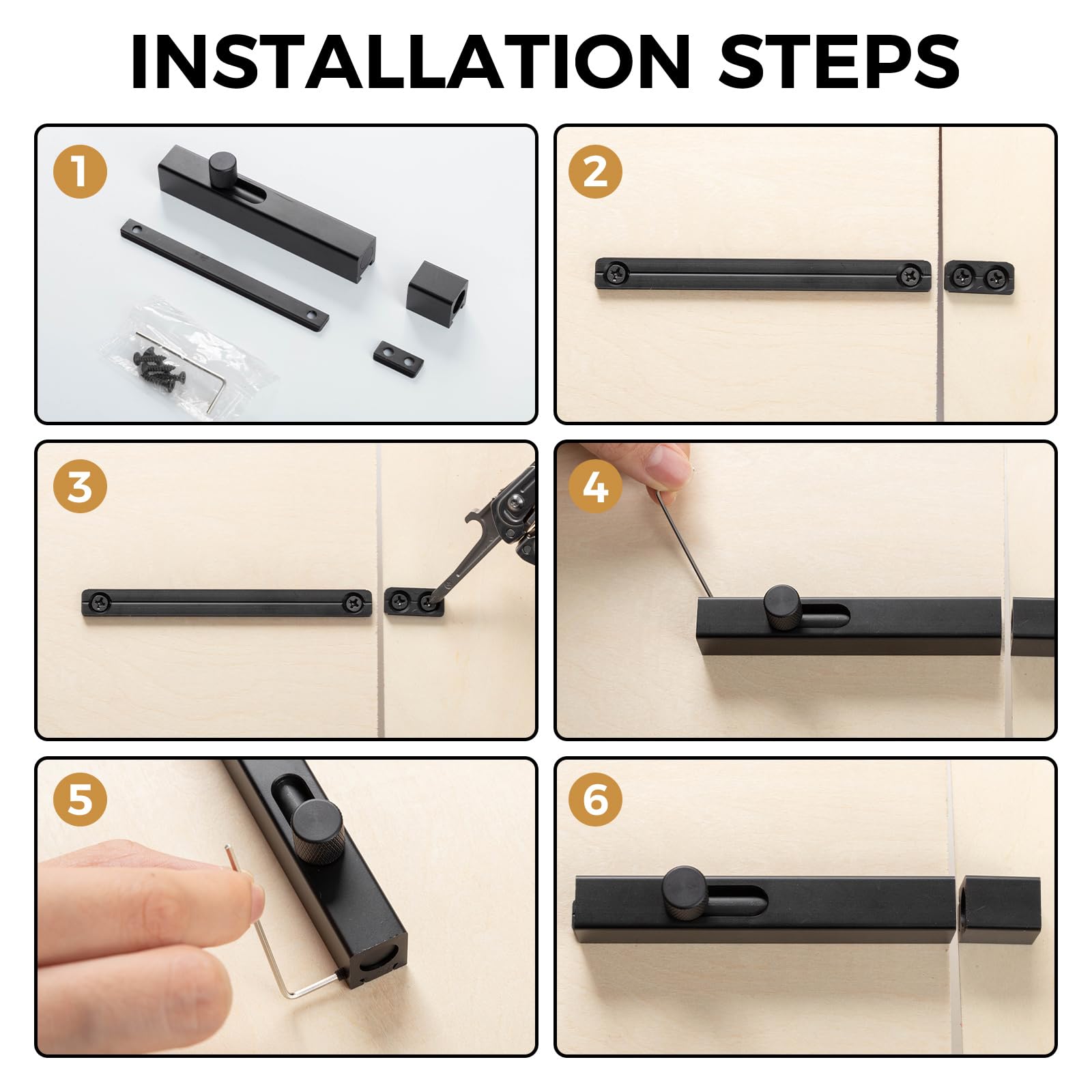 INSTALLATION STEPS

1

2

3

4

5

6