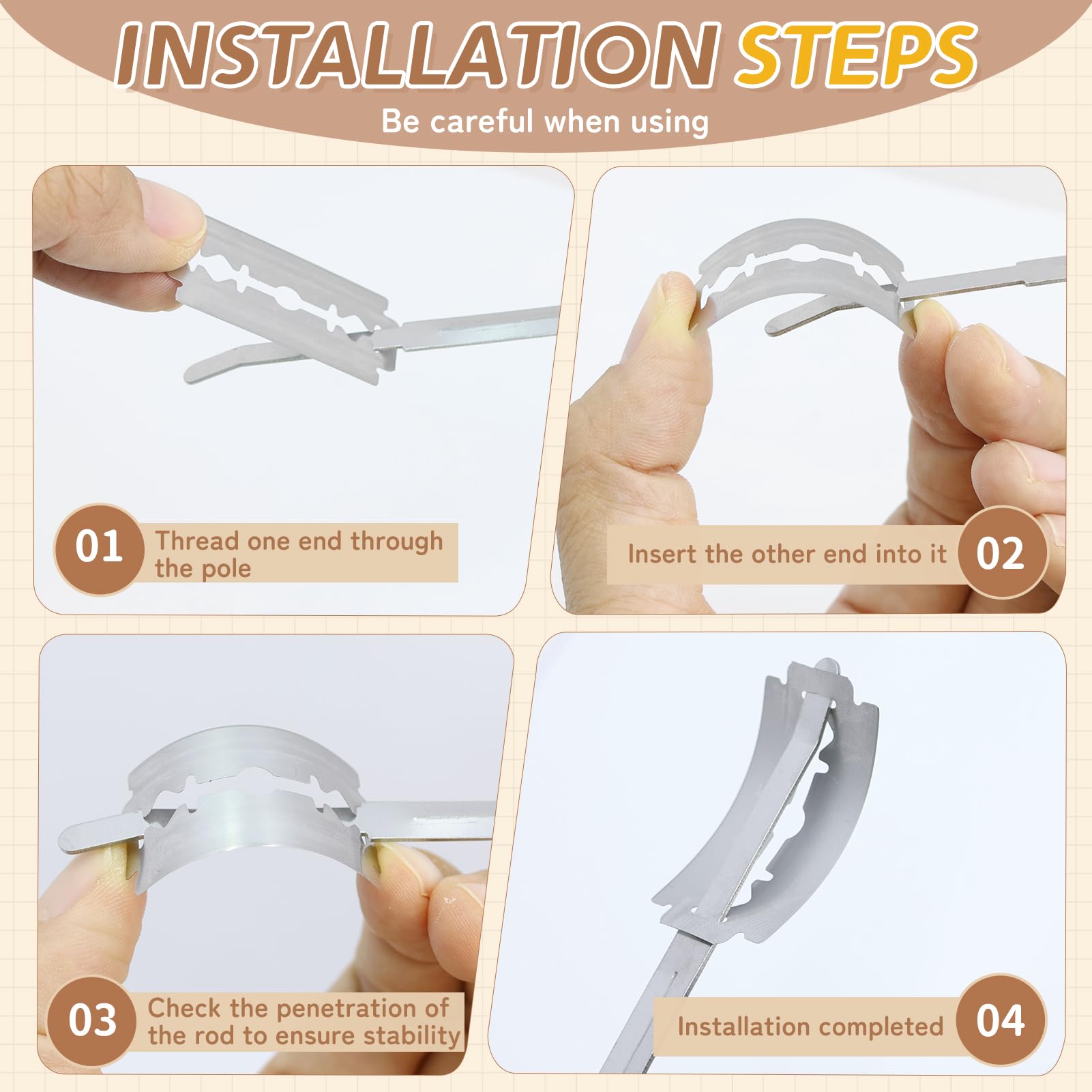 INSTALLATION STEPS
Be careful when using

01 Thread one end through the pole

Insert the other end into it 02

03 Check the penetration of the rod to ensure stability

Installation completed 04