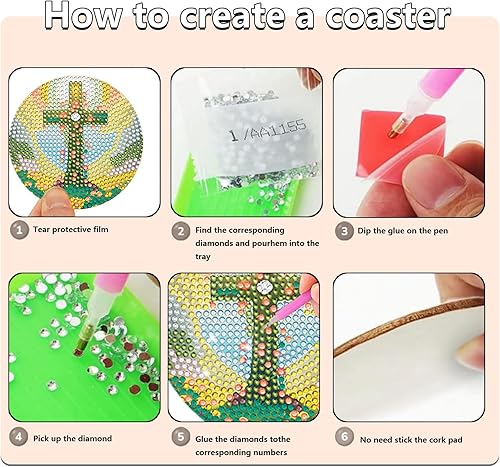 How to create a coaster

1/AA1155

1 Tear protective film

2 Find the corresponding diamonds and pourhem into the tray

3 Dip the glue on the pen

4 Pick up the diamond

5 Glue the diamonds tothe corresponding numbers

6 No need stick the cork pad