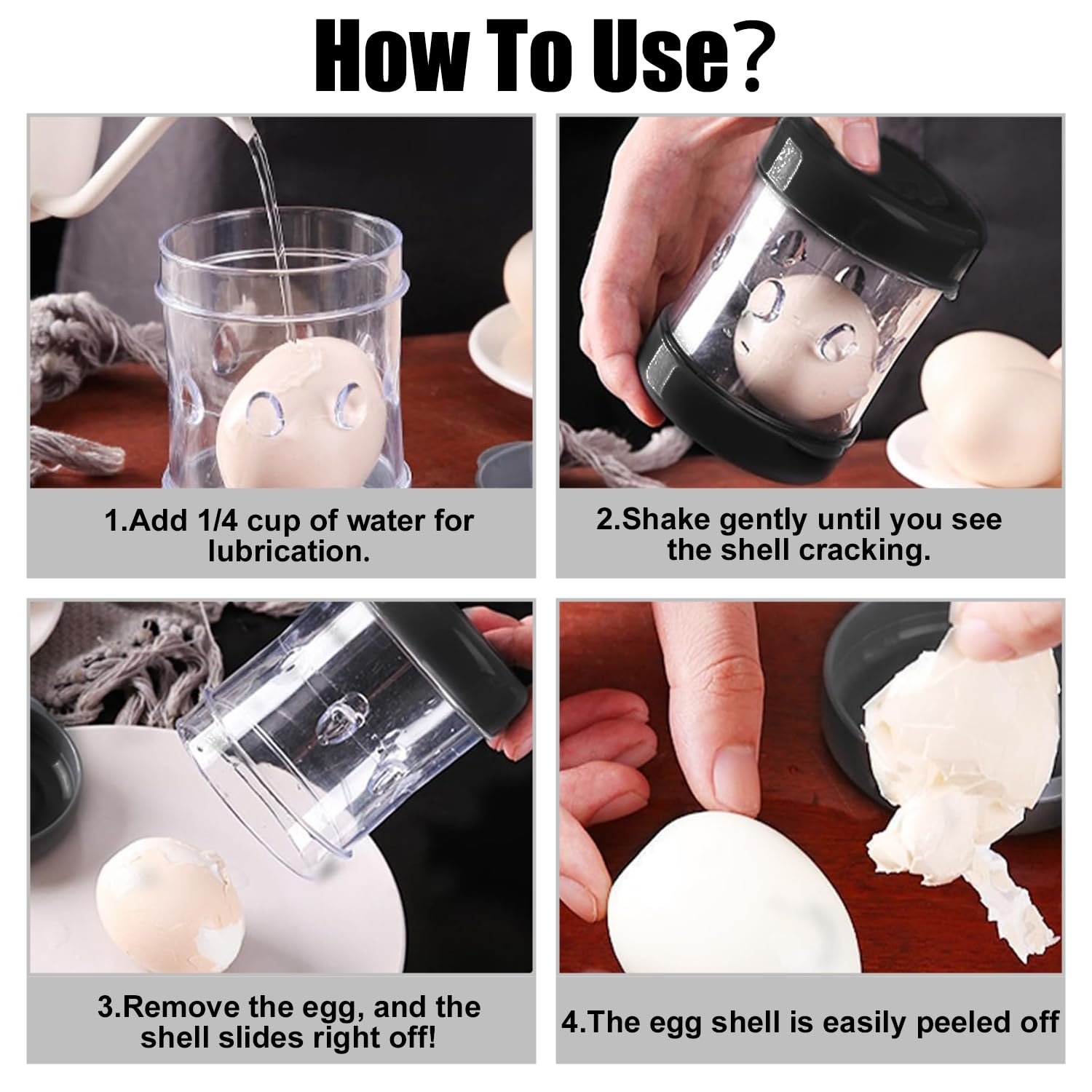 How To Use?

1.Add 1/4 cup of water for lubrication.

2.Shake gently until you see the shell cracking.

3.Remove the egg, and the shell slides right off!

4.The egg shell is easily peeled off