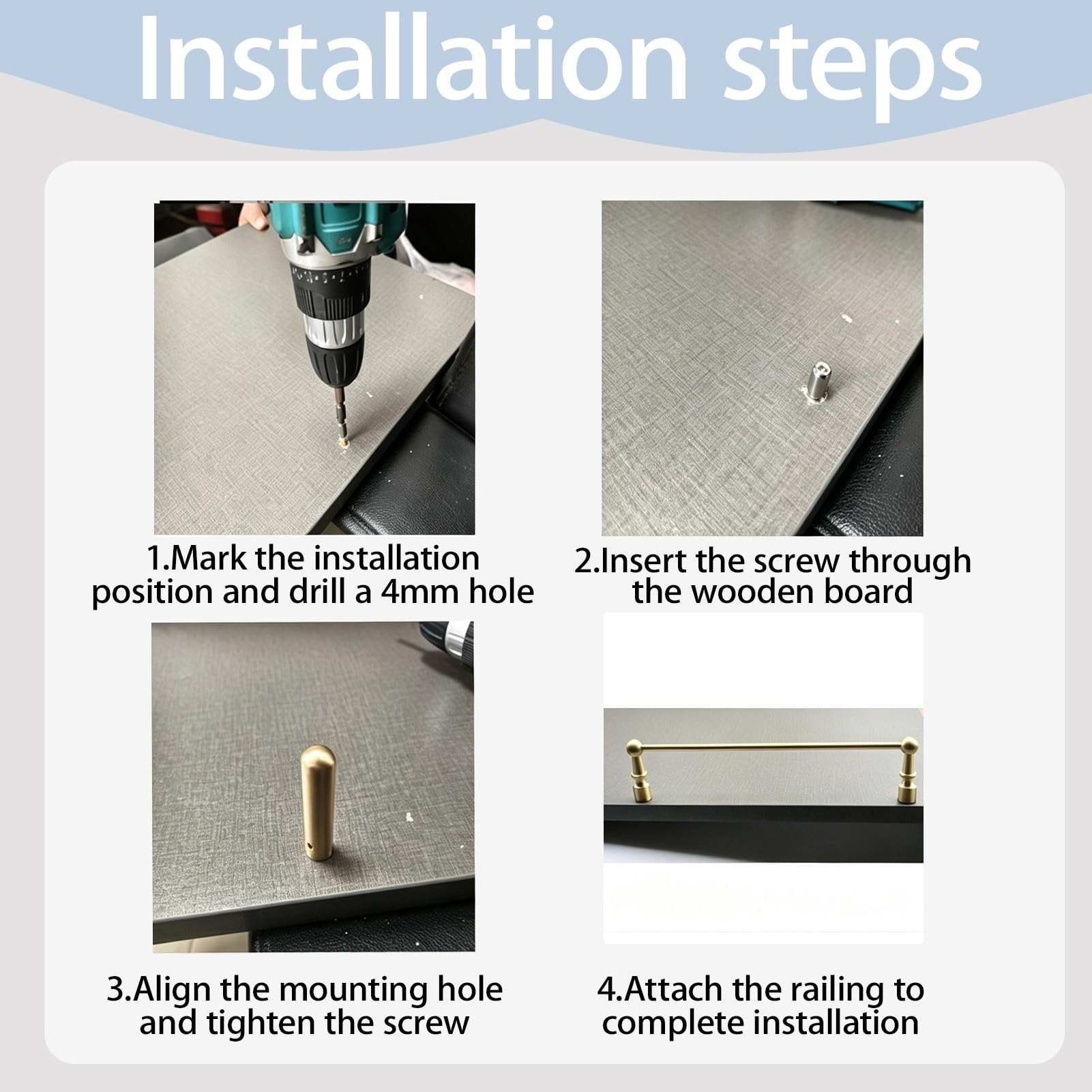 Installation steps

1.Mark the installation position and drill a 4mm hole

2.Insert the screw through the wooden board

3.Align the mounting hole and tighten the screw

4.Attach the railing to complete installation