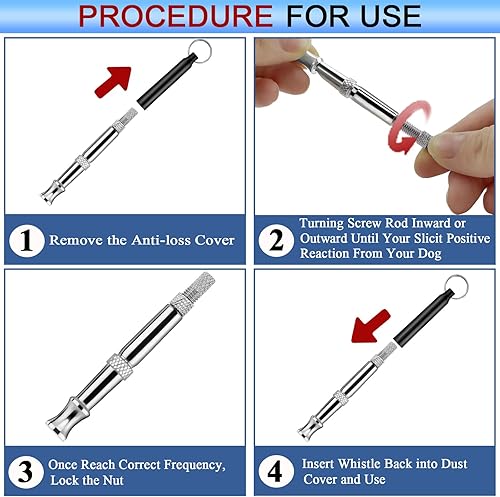 PROCEDURE FOR USE

1 Remove the Anti-loss Cover

2 Turning Screw Rod Inward or Outward Until Your Slicit Positive Reaction From Your Dog

3 Once Reach Correct Frequency, Lock the Nut

4 Insert Whistle Back into Dust Cover and Use