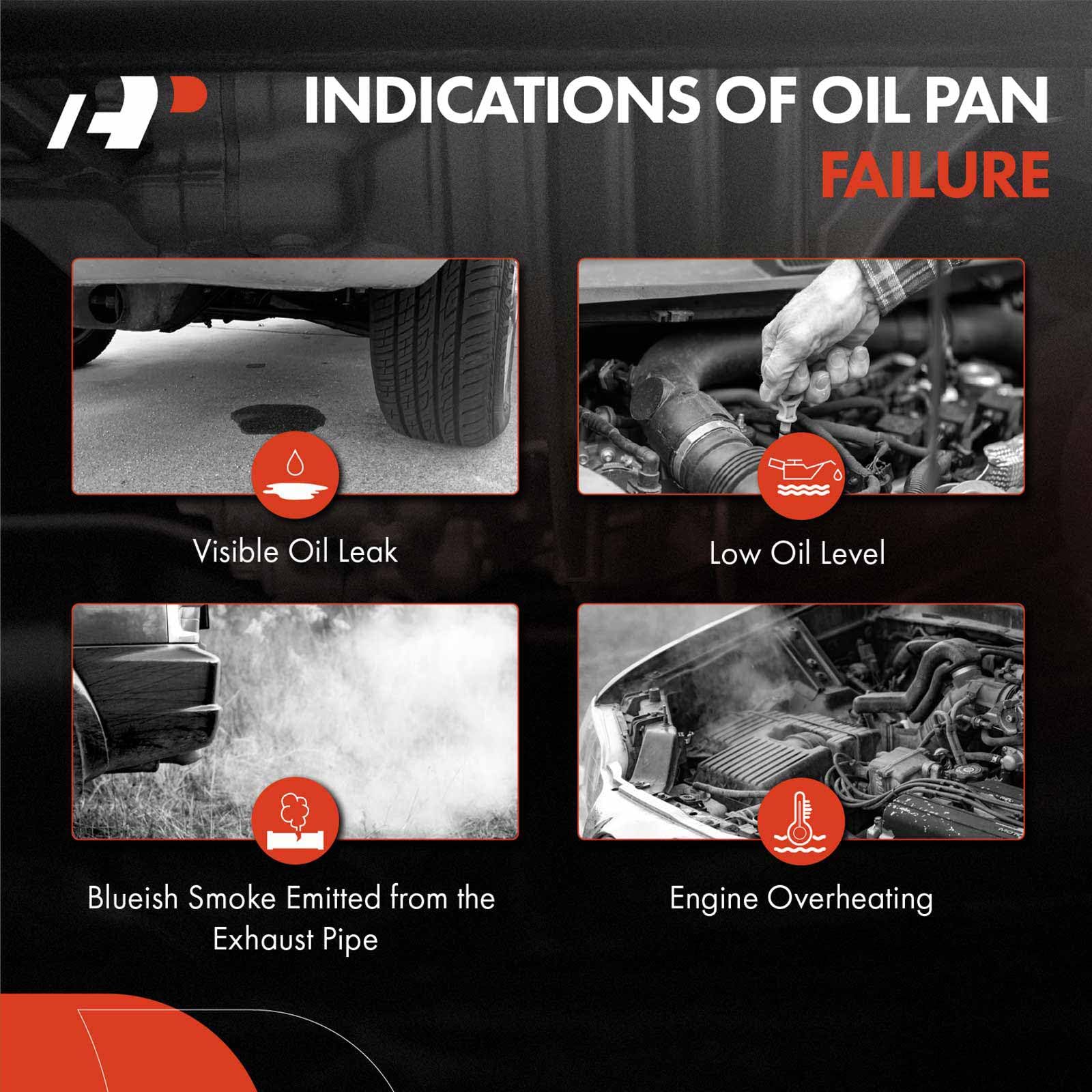 INDICATIONS OF OIL PAN FAILURE

Visible Oil Leak

Low Oil Level

Blueish Smoke Emitted from the Exhaust Pipe

Engine Overheating