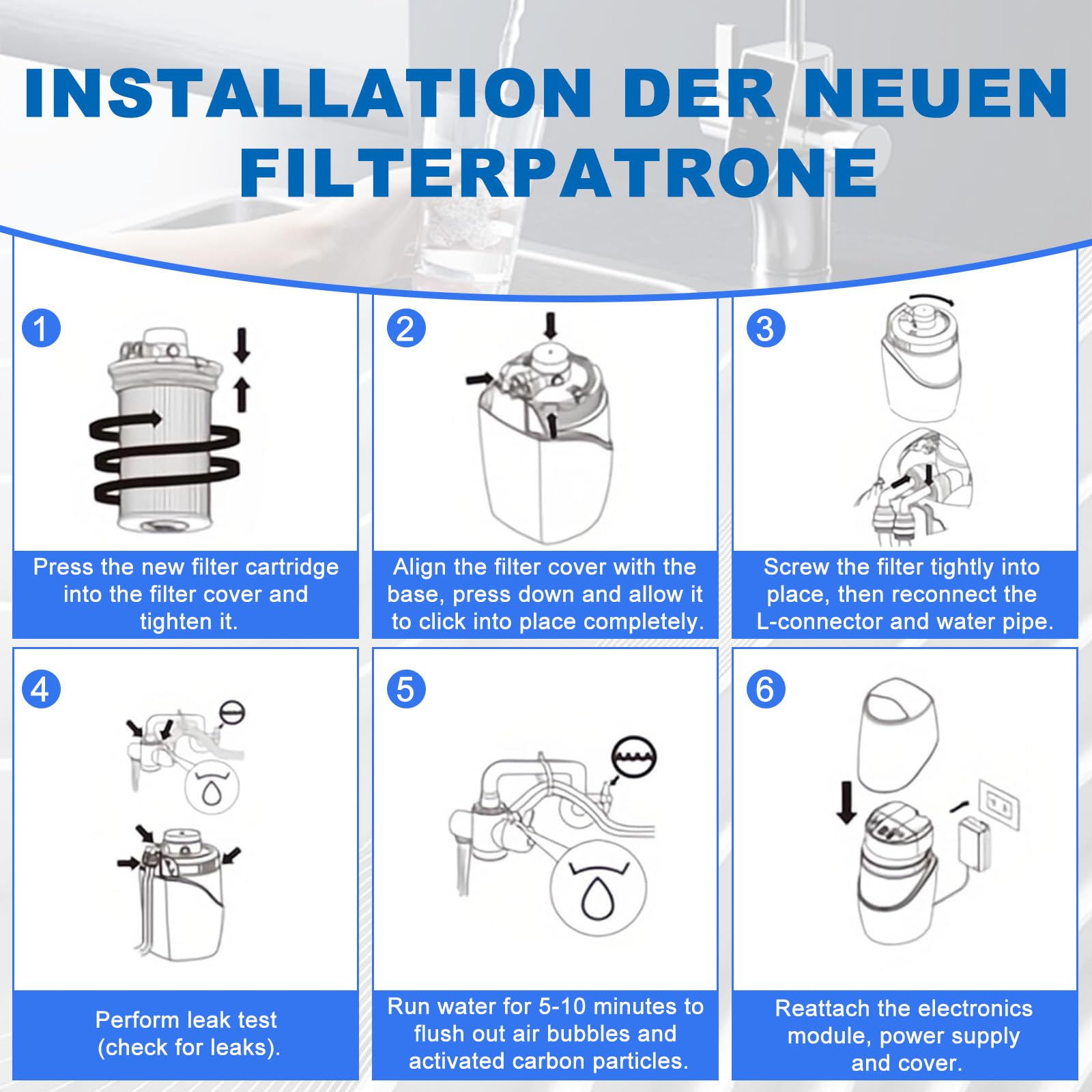 INSTALLATION DER NEUEN FILTERPATRONE

1

Press the new filter cartridge into the filter cover and tighten it.

2

Align the filter cover with the base, press down and allow it to click into place completely.

3

Screw the filter tightly into place, then reconnect the L-connector and water pipe.

4

Perform leak test (check for leaks).

5

Run water for 5-10 minutes to flush out air bubbles and activated carbon particles.

6

Reattach the electronics module, power supply and cover.