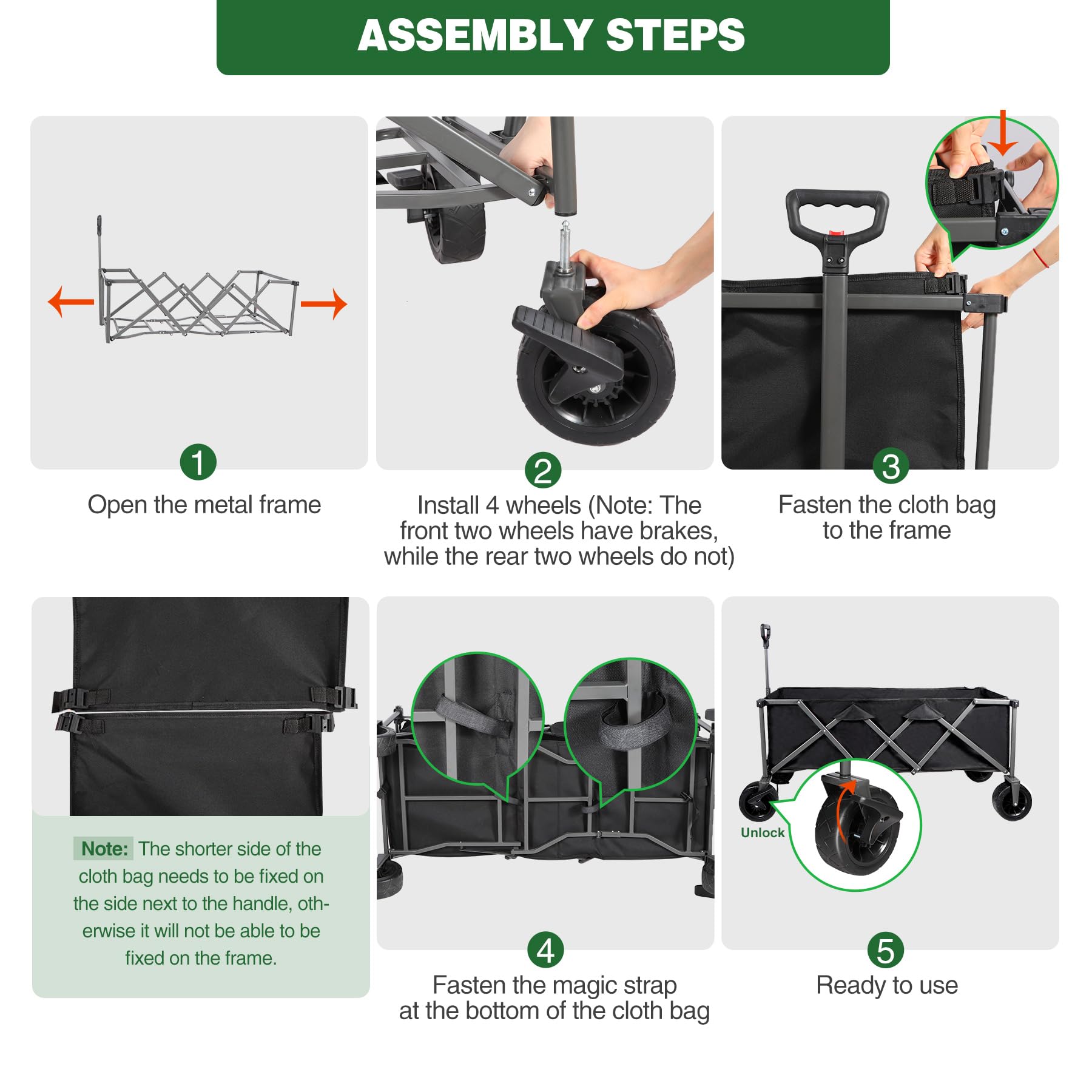 ASSEMBLY STEPS

1
Open the metal frame

2
Install 4 wheels (Note: The front two wheels have brakes, while the rear two wheels do not)

3
Fasten the cloth bag to the frame

Note: The shorter side of the cloth bag needs to be fixed on the side next to the handle, otherwise it will not be able to be fixed on the frame.

4
Fasten the magic strap at the bottom of the cloth bag

Unlock

5
Ready to use