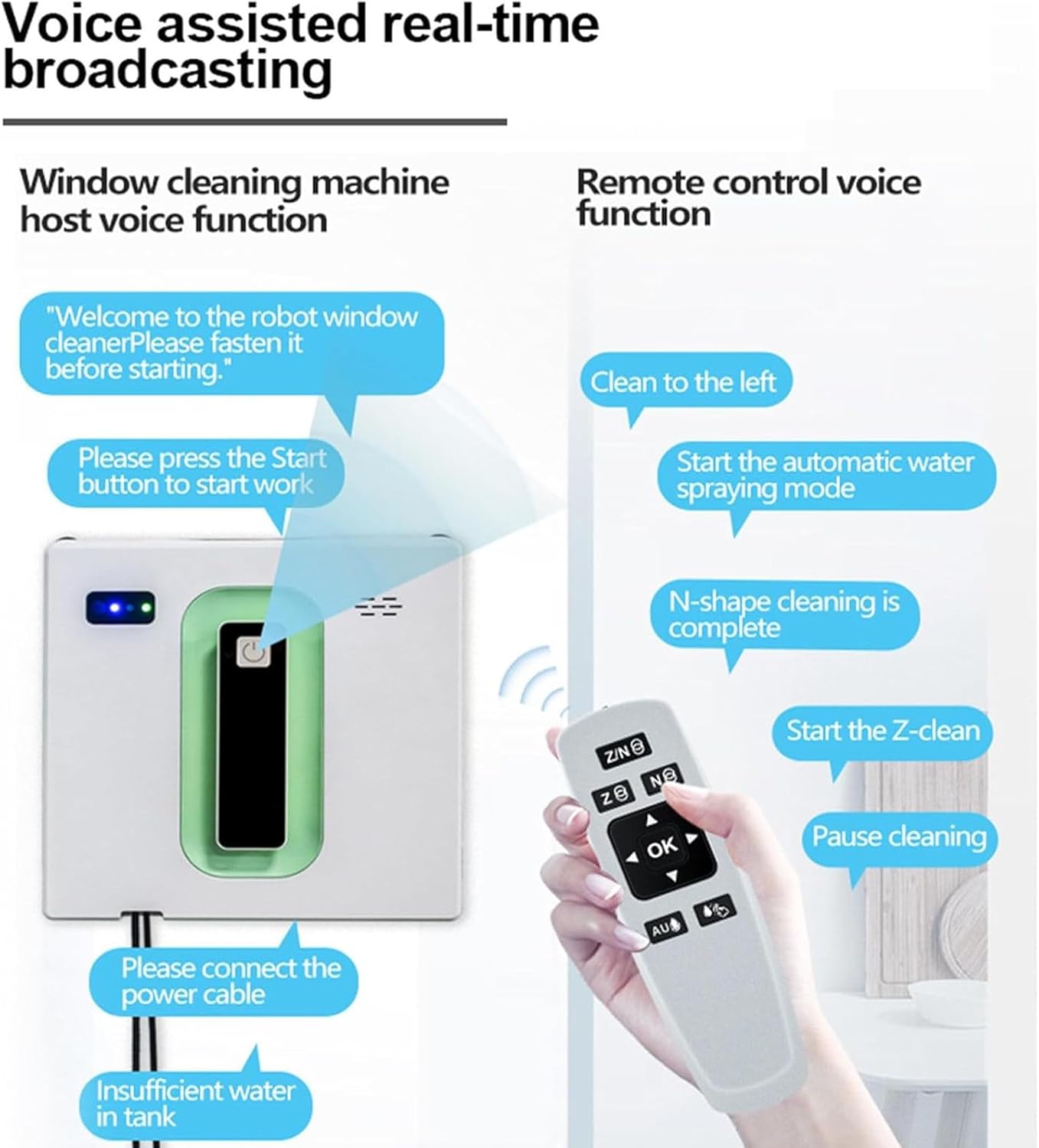 Voice assisted real-time broadcasting

Window cleaning machine host voice function

"Welcome to the robot window cleanerPlease fasten it before starting."

Please press the Start button to start work

Please connect the power cable

Insufficient water in tank

Remote control voice function

Clean to the left

Start the automatic water spraying mode

N-shape cleaning is complete

Start the Z-clean

Pause cleaning

Z/N

Z

N

OK

AU