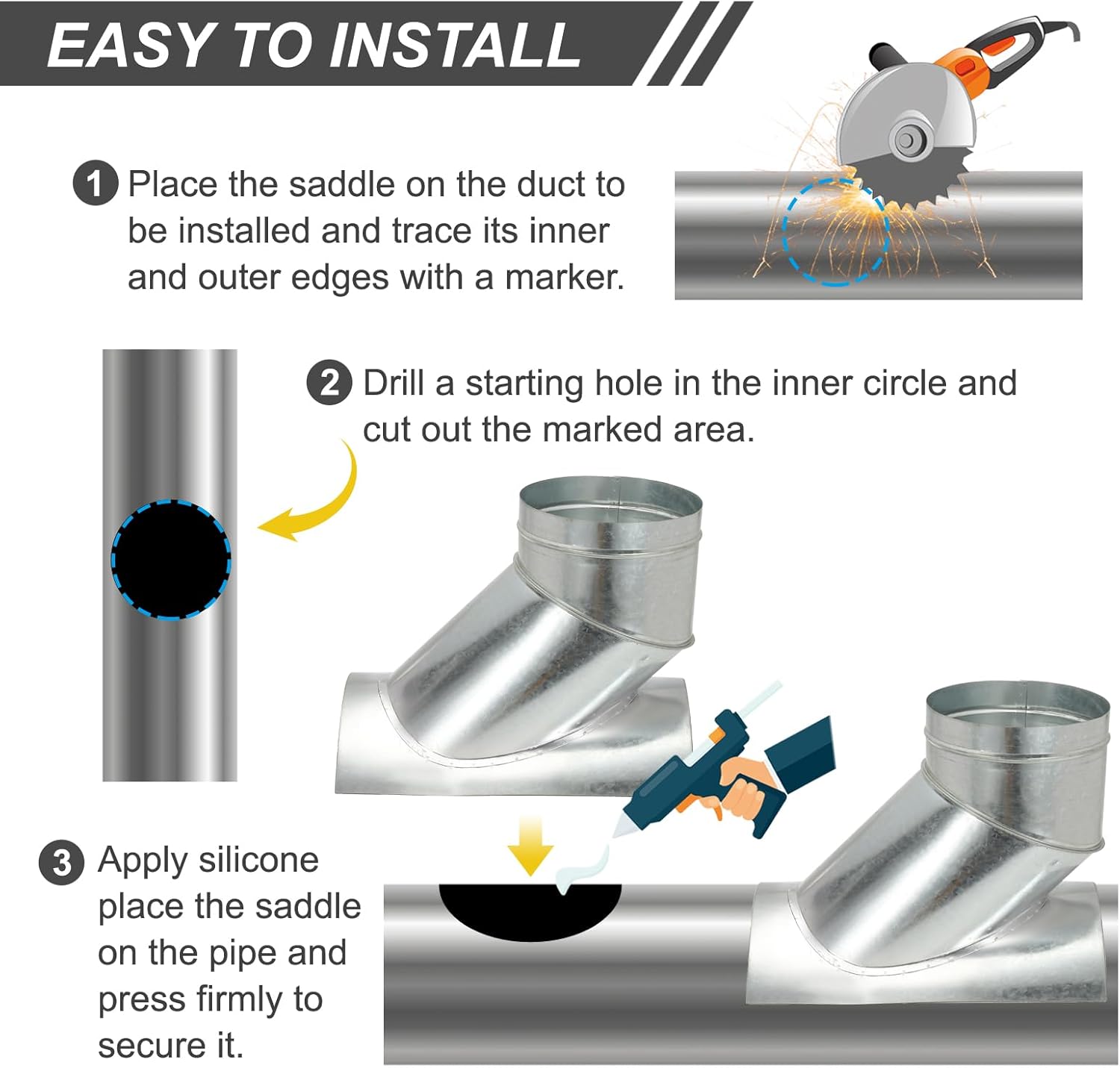 EASY TO INSTALL

1 Place the saddle on the duct to be installed and trace its inner and outer edges with a marker.

2 Drill a starting hole in the inner circle and cut out the marked area.

3 Apply silicone place the saddle on the pipe and press firmly to secure it.