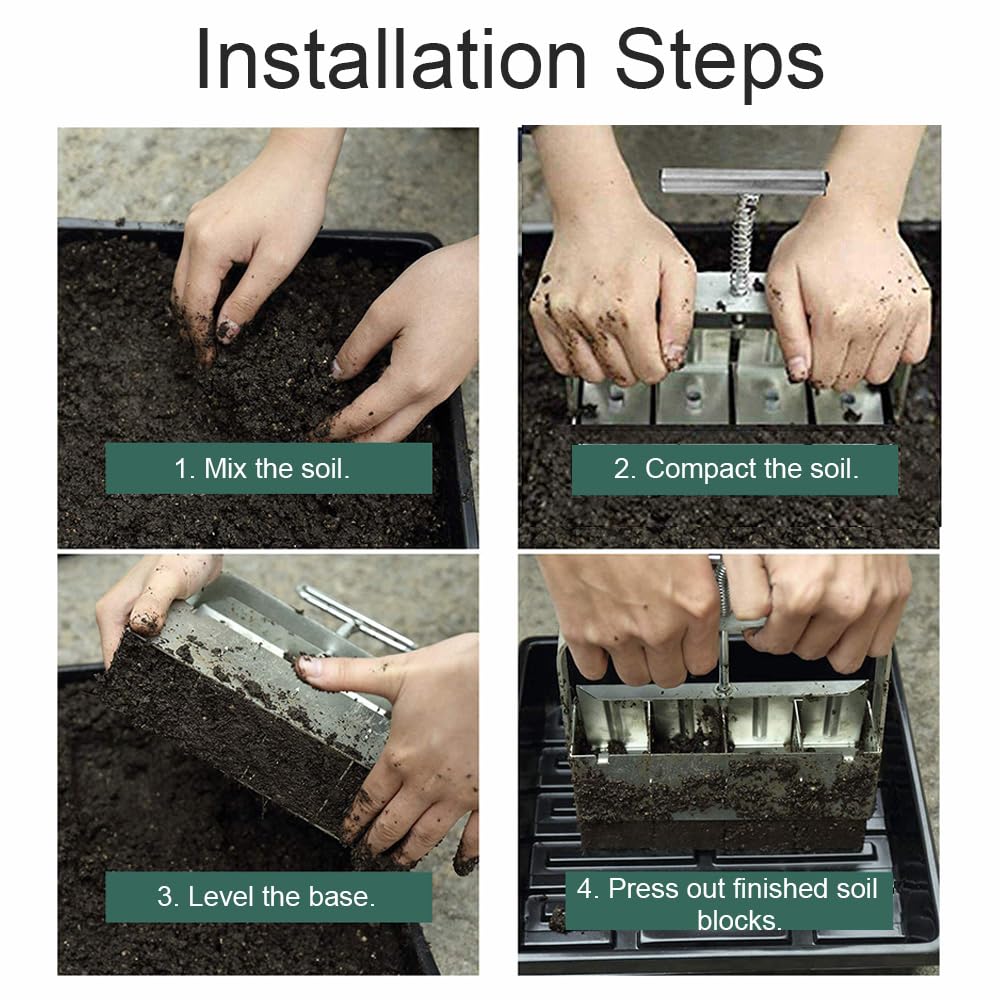 Installation Steps

1. Mix the soil.

2. Compact the soil.

3. Level the base.

4. Press out finished soil blocks.