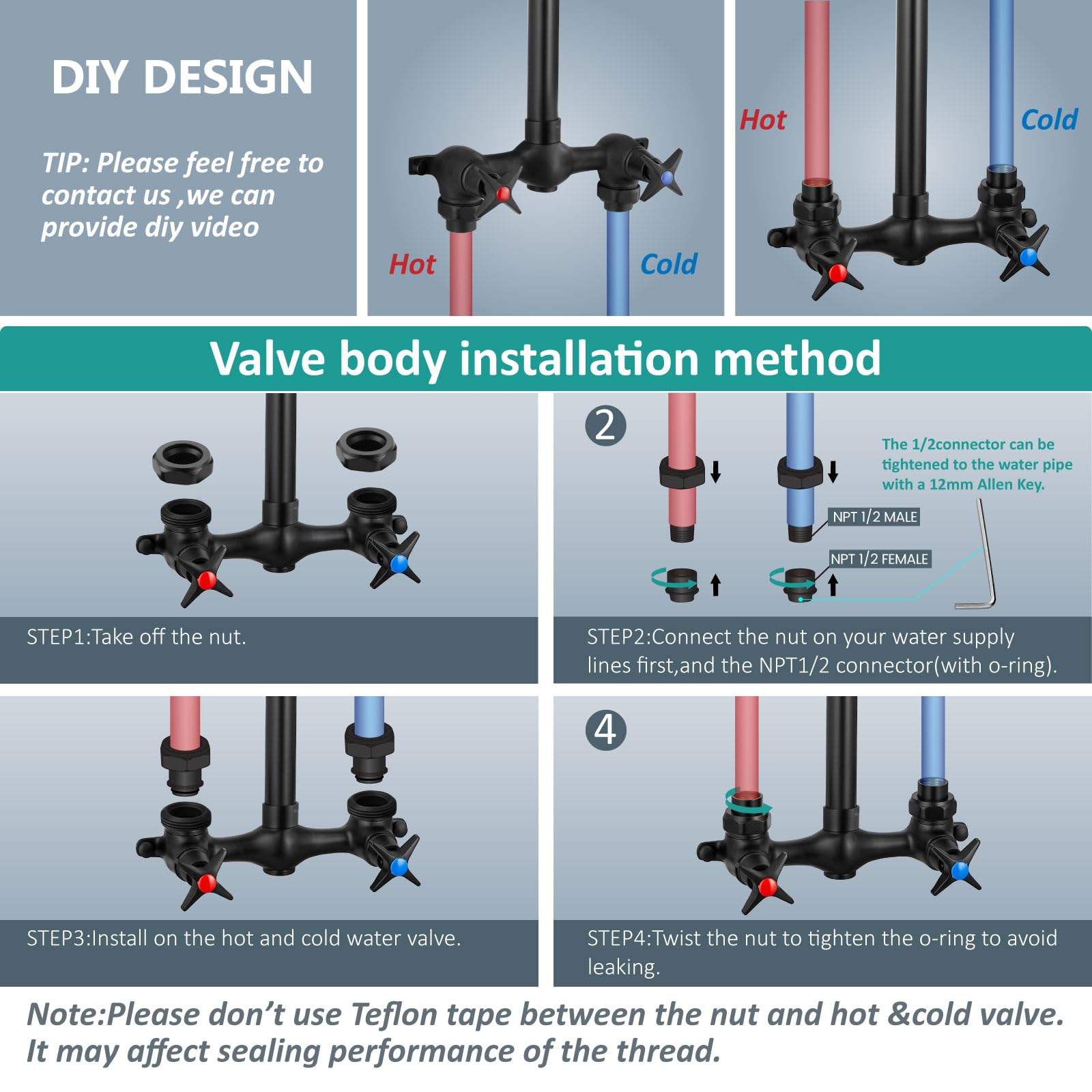 DIY DESIGN

TIP: Please feel free to contact us ,we can provide diy video

Hot

Cold

Hot

Cold

Valve body installation method

STEP1:Take off the nut.

2

The 1/2connector can be tightened to the water pipe with a 12mm Allen Key.

NPT 1/2 MALE

NPT 1/2 FEMALE

STEP2:Connect the nut on your water supply lines first,and the NPT1/2 connector(with o-ring).

STEP3:Install on the hot and cold water valve.

4

STEP4:Twist the nut to tighten the o-ring to avoid leaking.

Note:Please don't use Teflon tape between the nut and hot &cold valve. It may affect sealing performance of the thread.