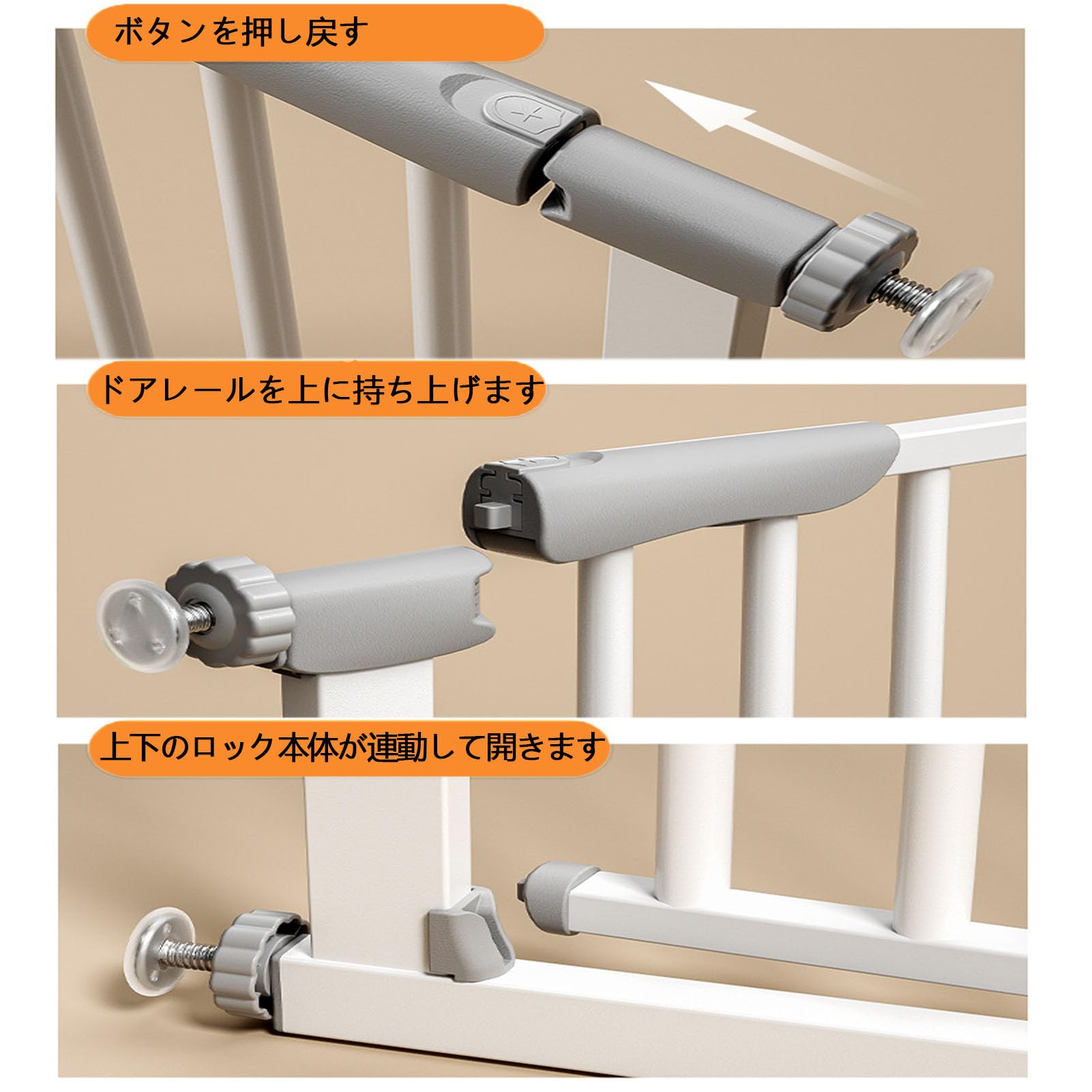 ボタンを押し戻す

ドアレールを上に持ち上げます

上下のロック本体が連動して開きます